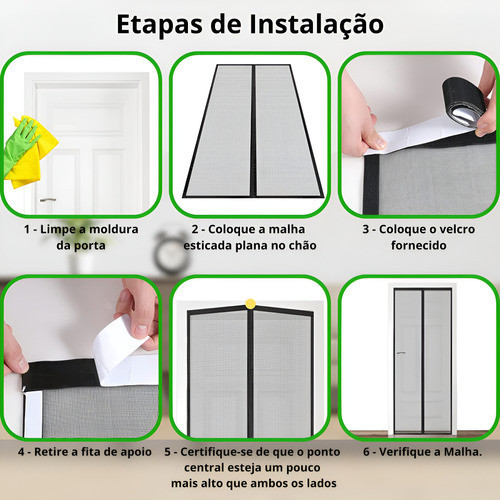 Etapas de Instalação

1 - Limpe a moldura da porta

2 - Coloque a malha esticada plana no chão

3 - Coloque o velcro fornecido

4 - Retire a fita de apoio

5 - Certifique-se de que o ponto central esteja um pouco mais alto que ambos os lados

6 - Verifique a Malha.