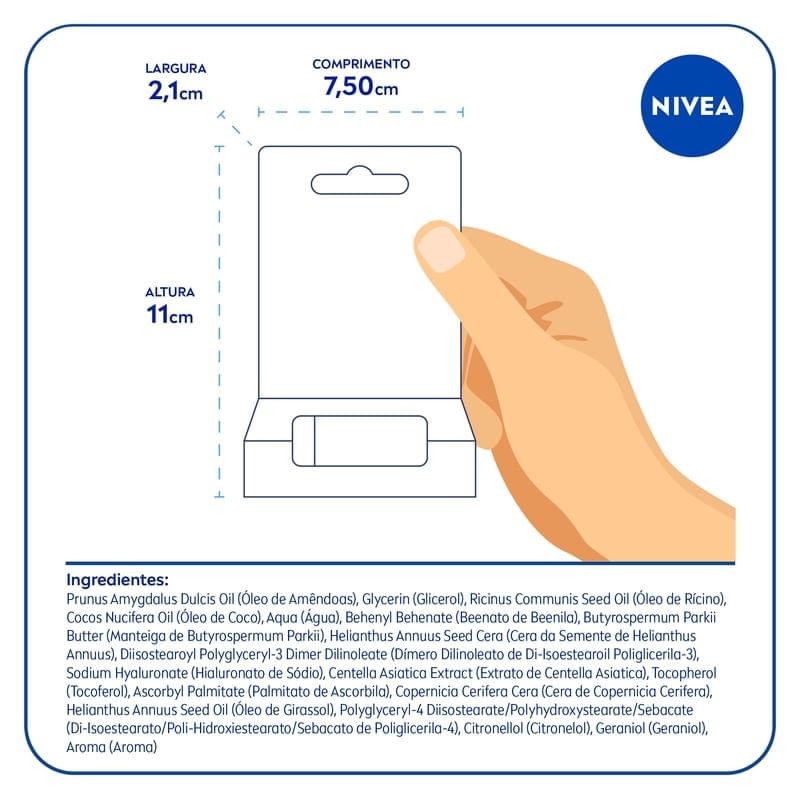 LARGURA
2,1cm

COMPRIMENTO
7,50cm

NIVEA

ALTURA
11cm

Ingredientes:
Prunus Amygdalus Dulcis Oil (Óleo de Amêndoas), Glycerin (Glicerol), Ricinus Communis Seed Oil (Óleo de Rícino), Cocos Nucifera Oil (Óleo de Coco), Aqua (Água), Behenyl Behenate (Beenato de Beenila), Butyrospermum Parkii Butter (Manteiga de Butyrospermum Parkii), Helianthus Annuus Seed Cera (Cera da Semente de Helianthus Annuus), Diisostearoyl Polyglyceryl-3 Dimer Dilinoleate (Dímero Dilinoleato de Di-Isoestearoil Poliglicerila-3), Sodium Hyaluronate (Hialuronato de Sódio), Centella Asiatica Extract (Extrato de Centella Asiatica), Tocopherol (Tocoferol), Ascorbyl Palmitate (Palmitato de Ascorbila), Copernicia Cerifera Cera (Cera de Copernicia Cerifera), Helianthus Annuus Seed Oil (Óleo de Girassol), Polyglyceryl-4 Diisostearate/Polyhydroxystearate/Sebacate (Di-Isoestearato/Poli-Hidroxiestearato/Sebacato de Poliglicerila-4), Citronellol (Citronelol), Geraniol (Geraniol), Aroma (Aroma)