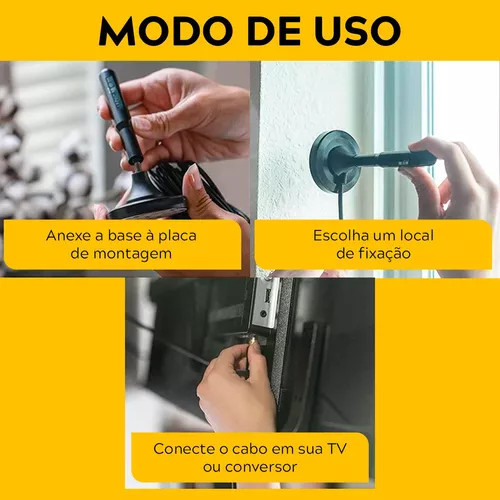 MODO DE USO

Anexe a base à placa de montagem

Escolha um local de fixação

Conecte o cabo em sua TV ou conversor