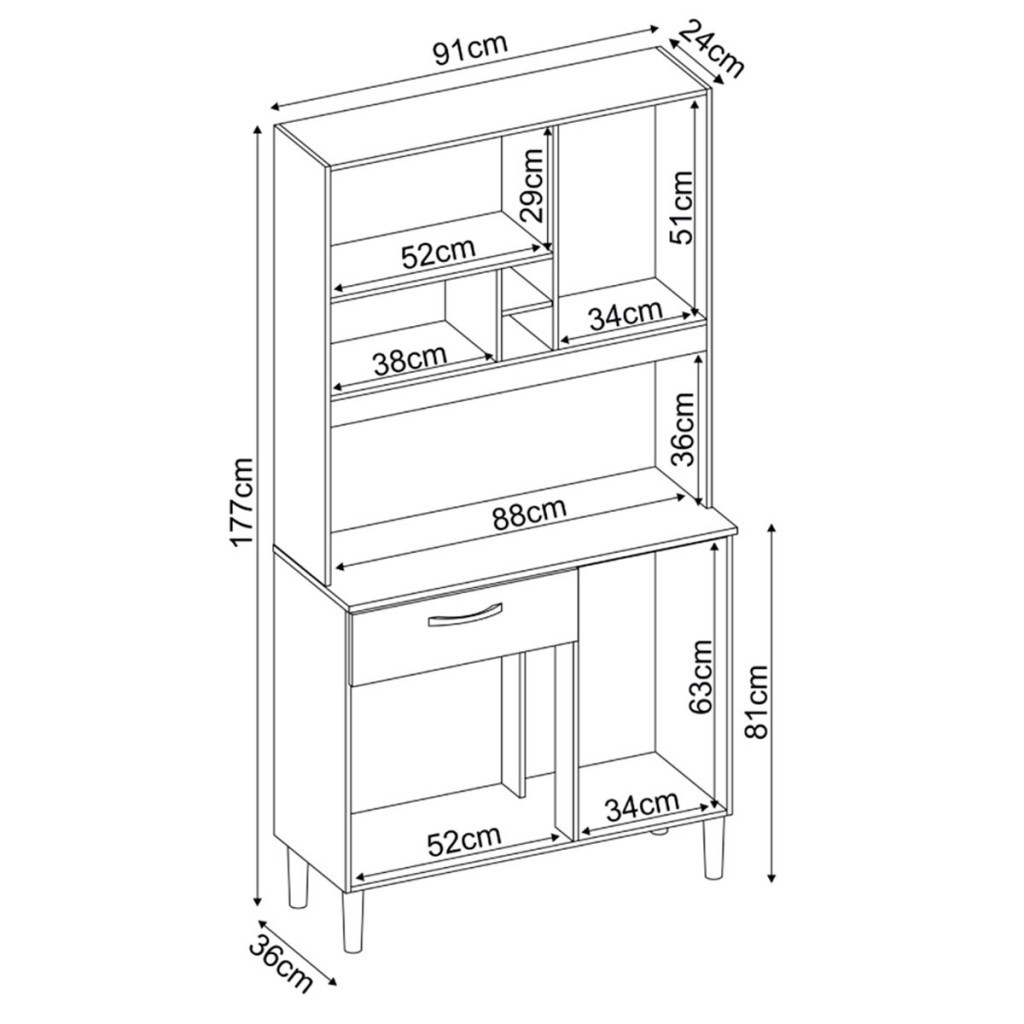 91cm
24cm
29cm
51cm
52cm
34cm
38cm
36cm
177cm
88cm
63cm
81cm
34cm
52cm
36cm