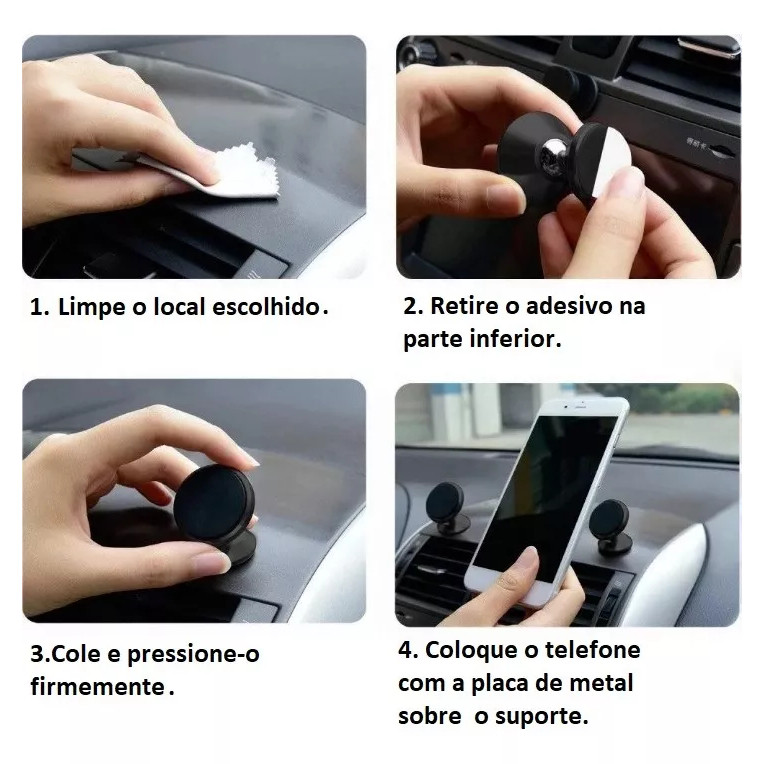 1. Limpe o local escolhido.

2. Retire o adesivo na parte inferior.

3.Cole e pressione-o firmemente.

4. Coloque o telefone com a placa de metal sobre o suporte.