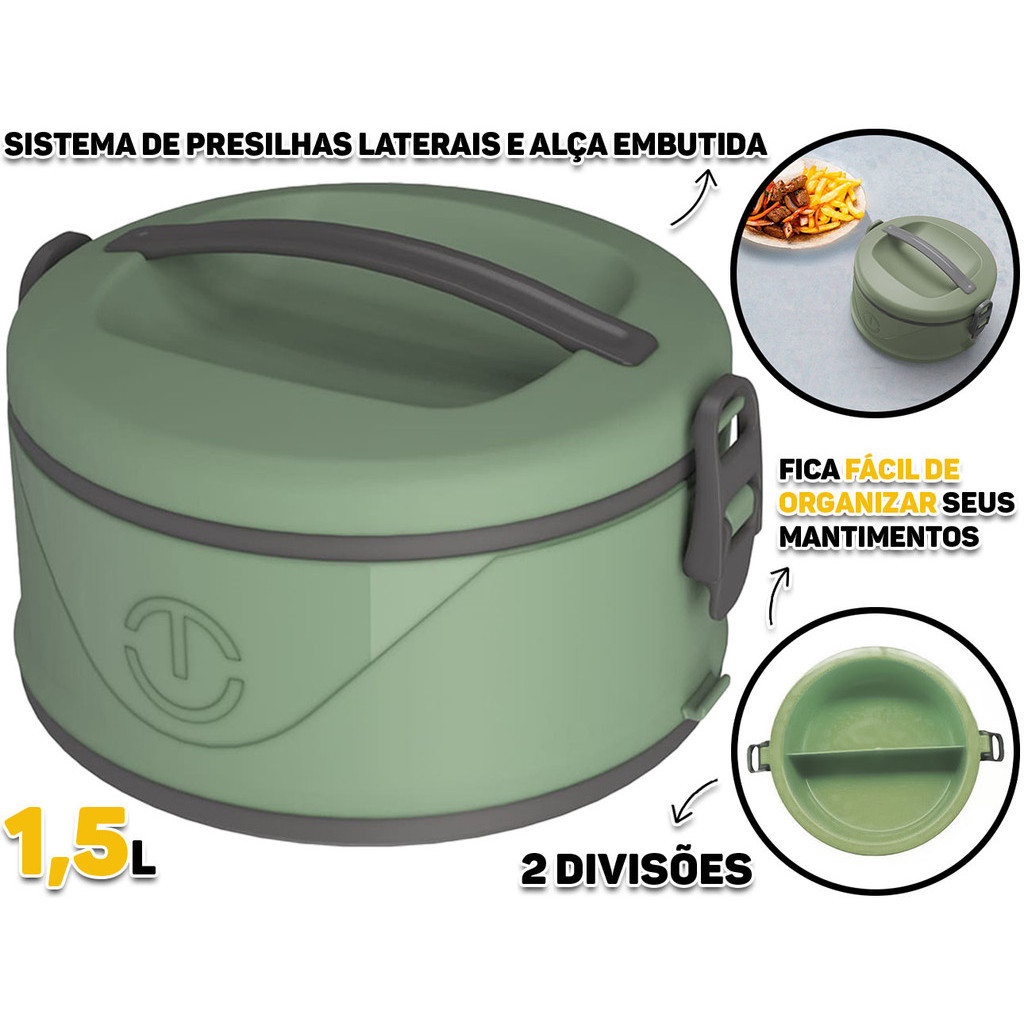 SISTEMA DE PRESILHAS LATERAIS E ALÇA EMBUTIDA

FICA FÁCIL DE ORGANIZAR SEUS MANTIMENTOS

1,5L

2 DIVISÕES