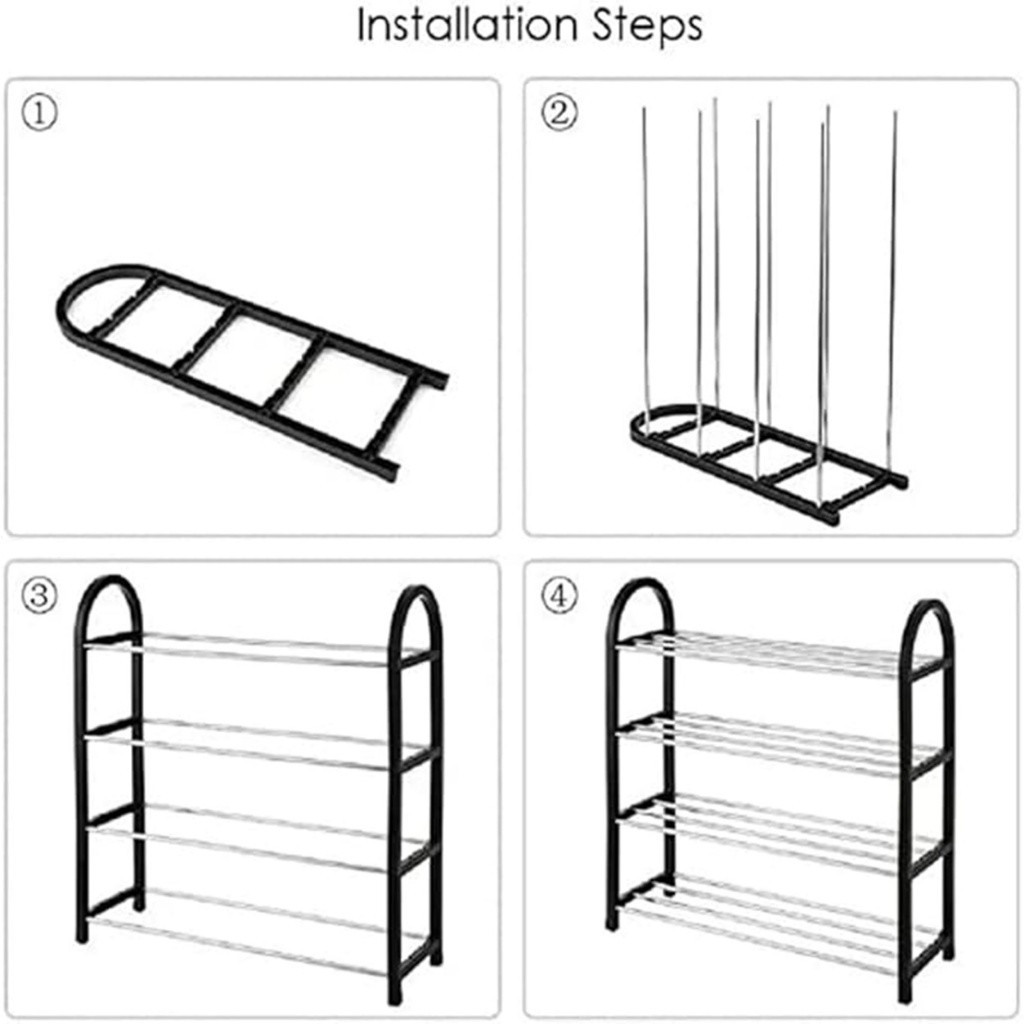 Installation Steps

①

②

③

④