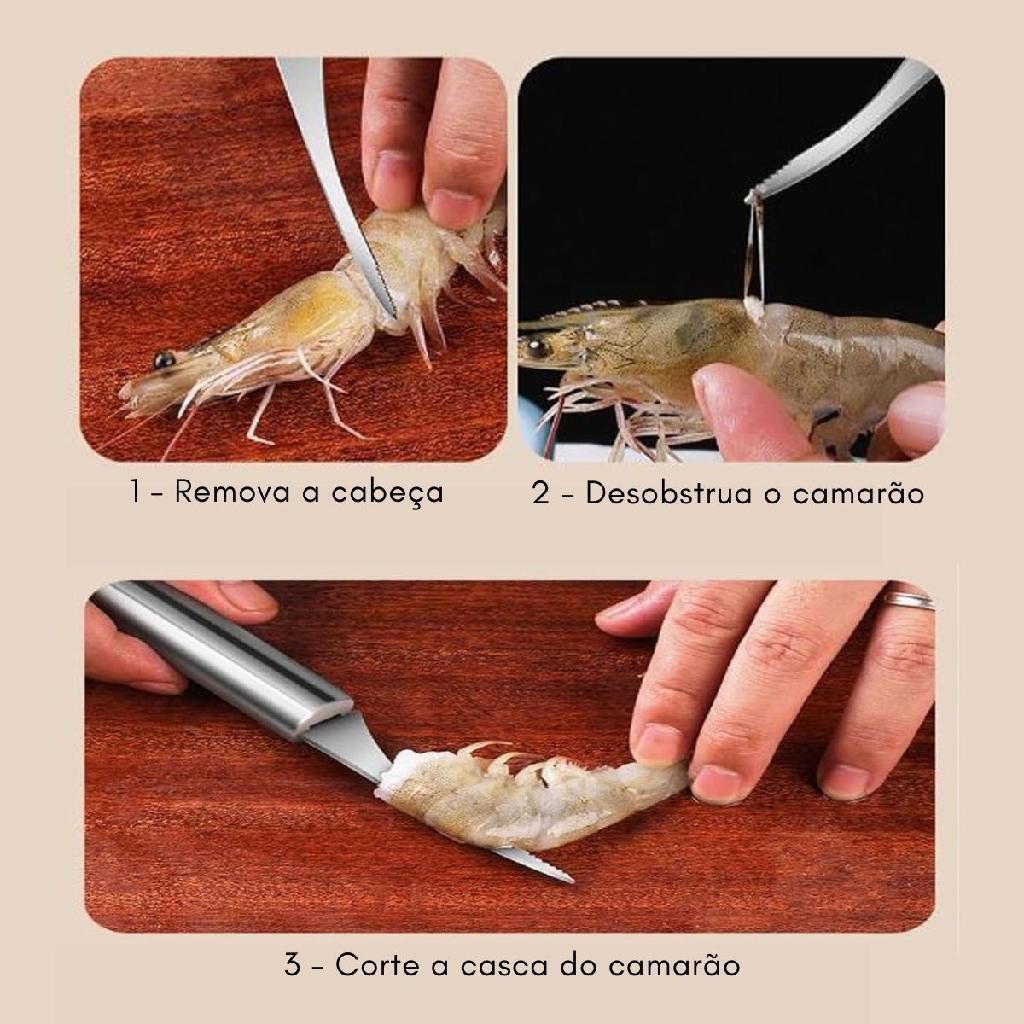 1 - Remova a cabeça

2 - Desobstrua o camarão

3 - Corte a casca do camarão