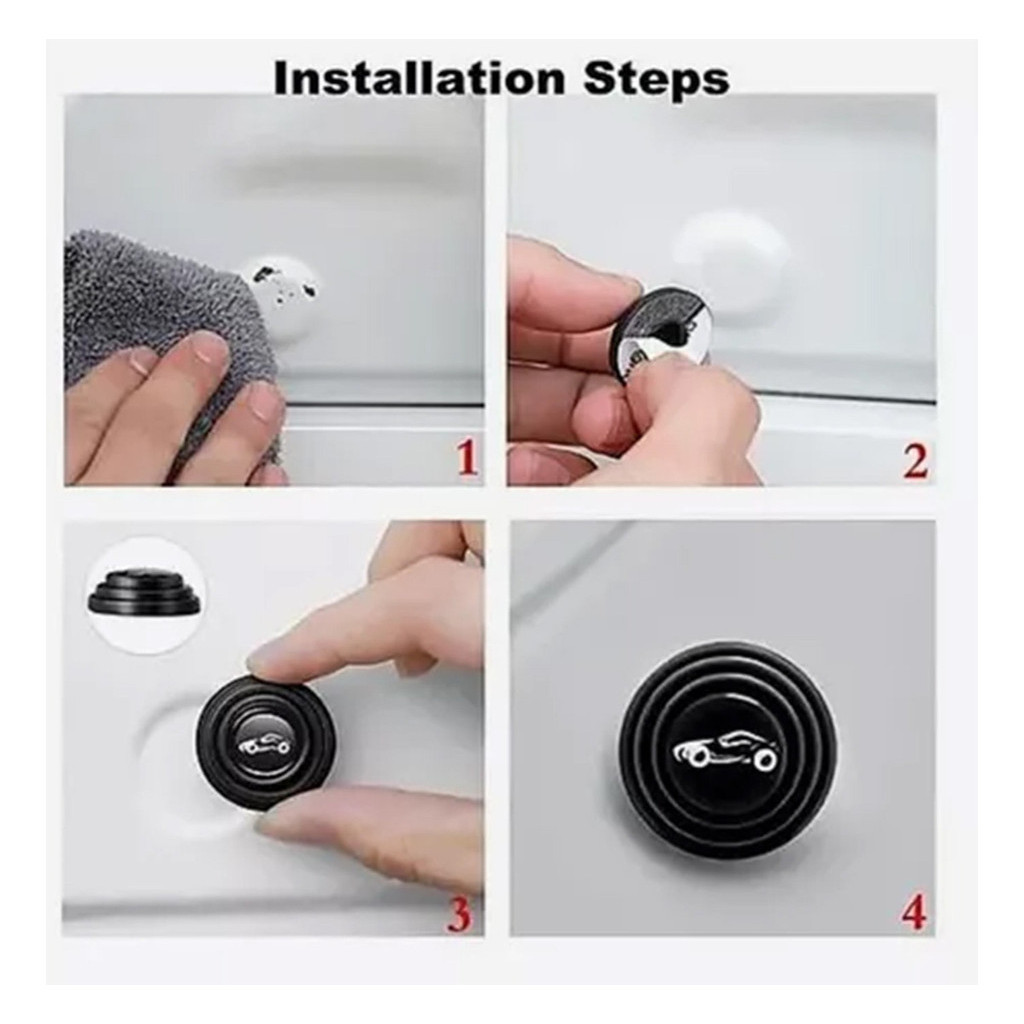 Installation Steps

1

2

3

4