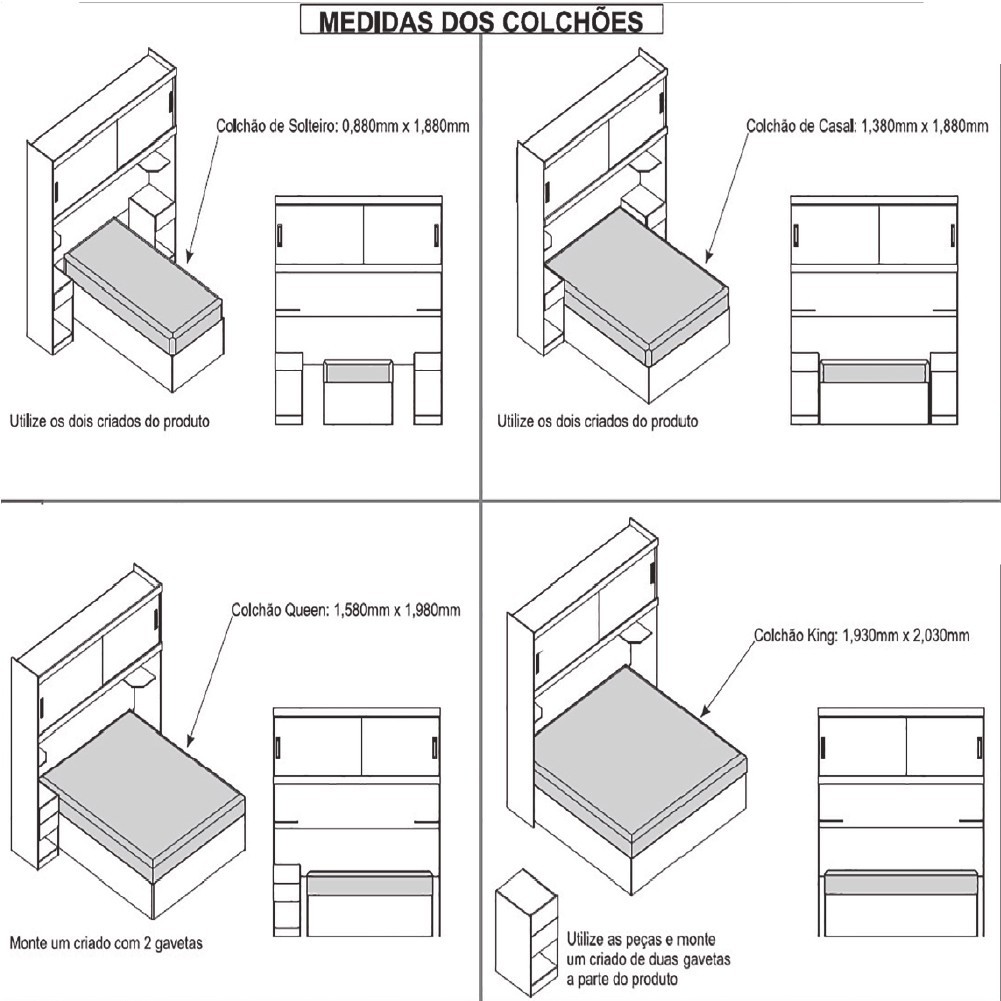 MEDIDAS DOS COLCHÕES

Colchão de Solteiro: 0,880mm x 1,880mm

Utilize os dois criados do produto

Colchão de Casal: 1,380mm x 1,880mm

Utilize os dois criados do produto

Colchão Queen: 1,580mm x 1,980mm

Monte um criado com 2 gavetas

Colchão King: 1,930mm x 2,030mm

Utilize as peças e monte um criado de duas gavetas a parte do produto