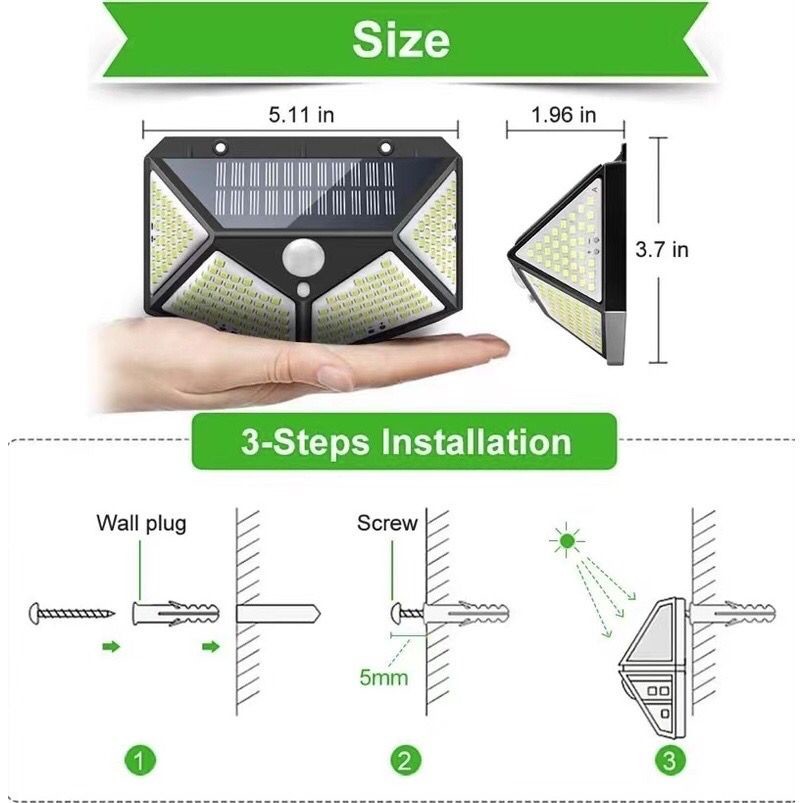 Size

5.11 in

1.96 in

3.7 in

3-Steps Installation

Wall plug

Screw

5mm

1

2

3