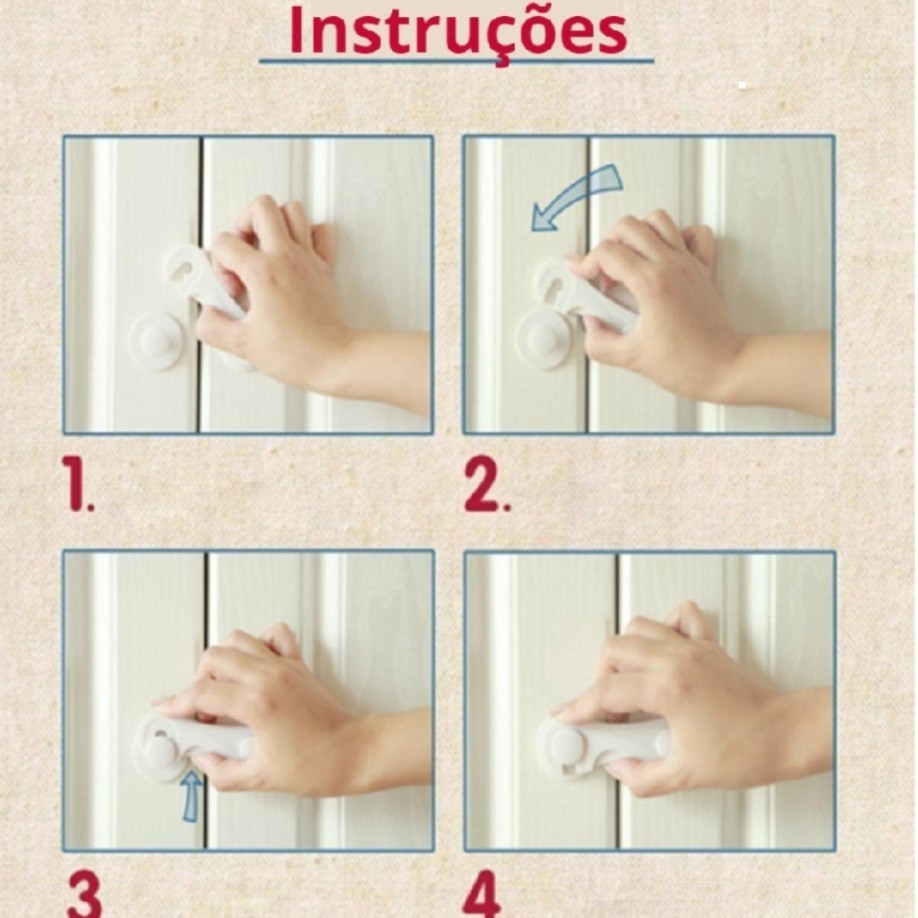 Instruções

1.

2.

3

4