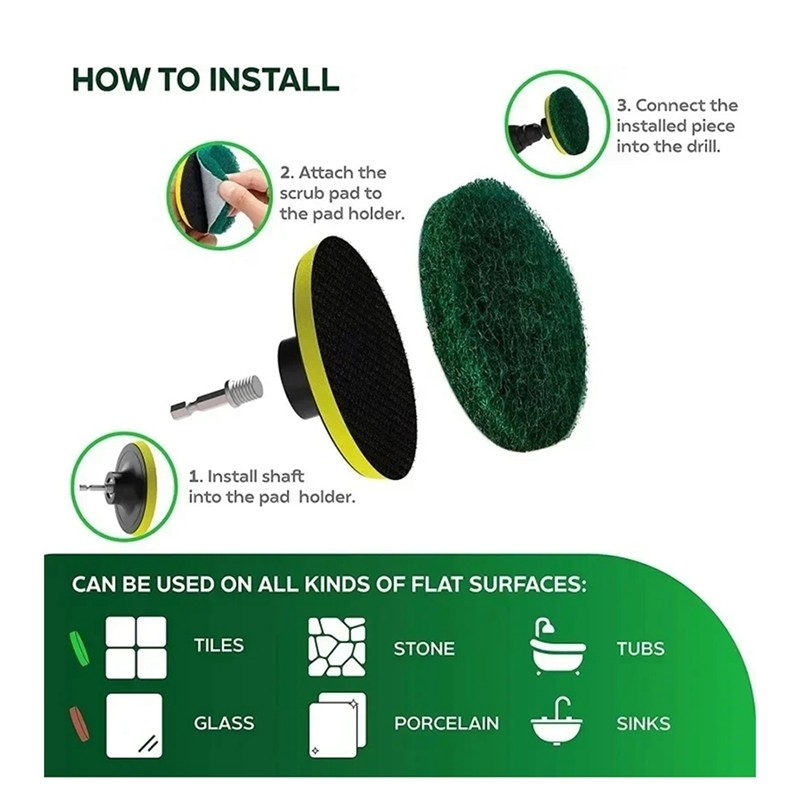 HOW TO INSTALL

3. Connect the installed piece into the drill.

2. Attach the scrub pad to the pad holder.

1. Install shaft into the pad holder.

CAN BE USED ON ALL KINDS OF FLAT SURFACES:

TILES

STONE

TUBS

GLASS

PORCELAIN

SINKS