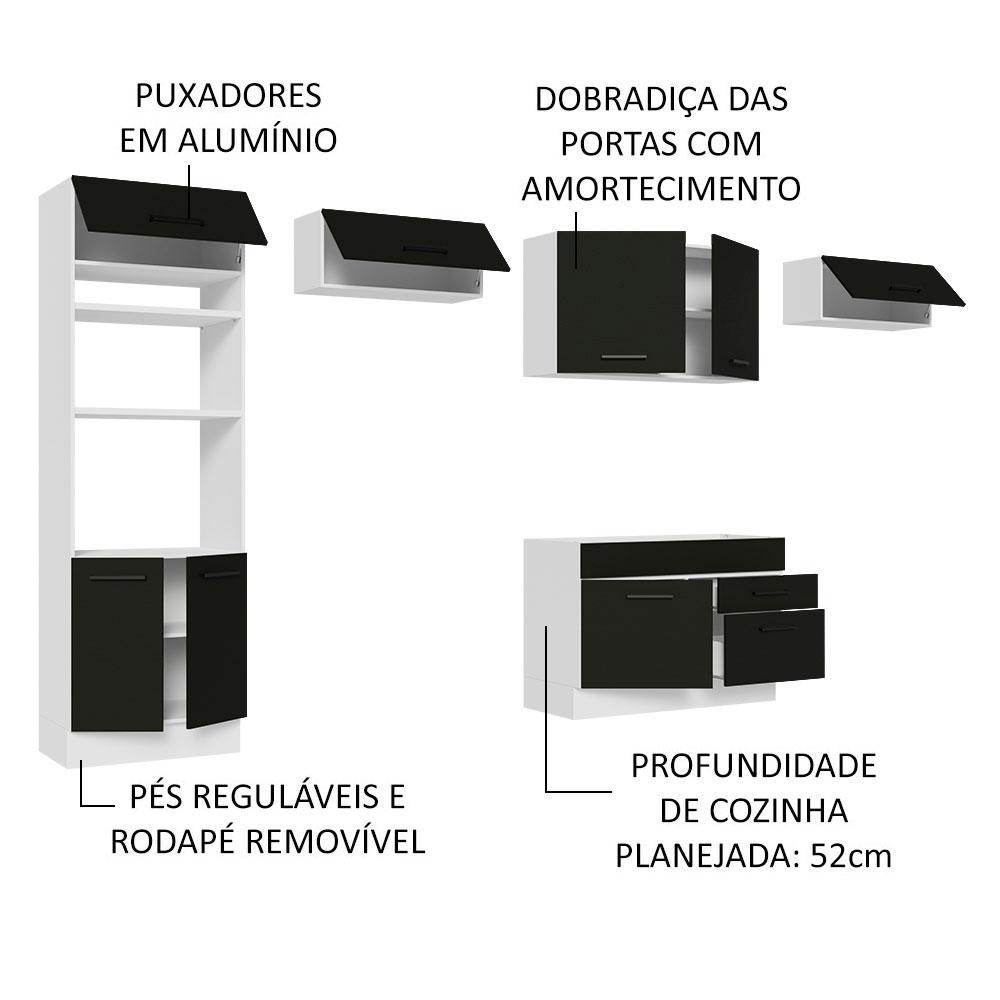 PUXADORES EM ALUMÍNIO

DOBRADIÇA DAS PORTAS COM AMORTECIMENTO

PÉS REGULÁVEIS E RODAPÉ REMOVÍVEL

PROFUNDIDADE DE COZINHA PLANEJADA: 52cm