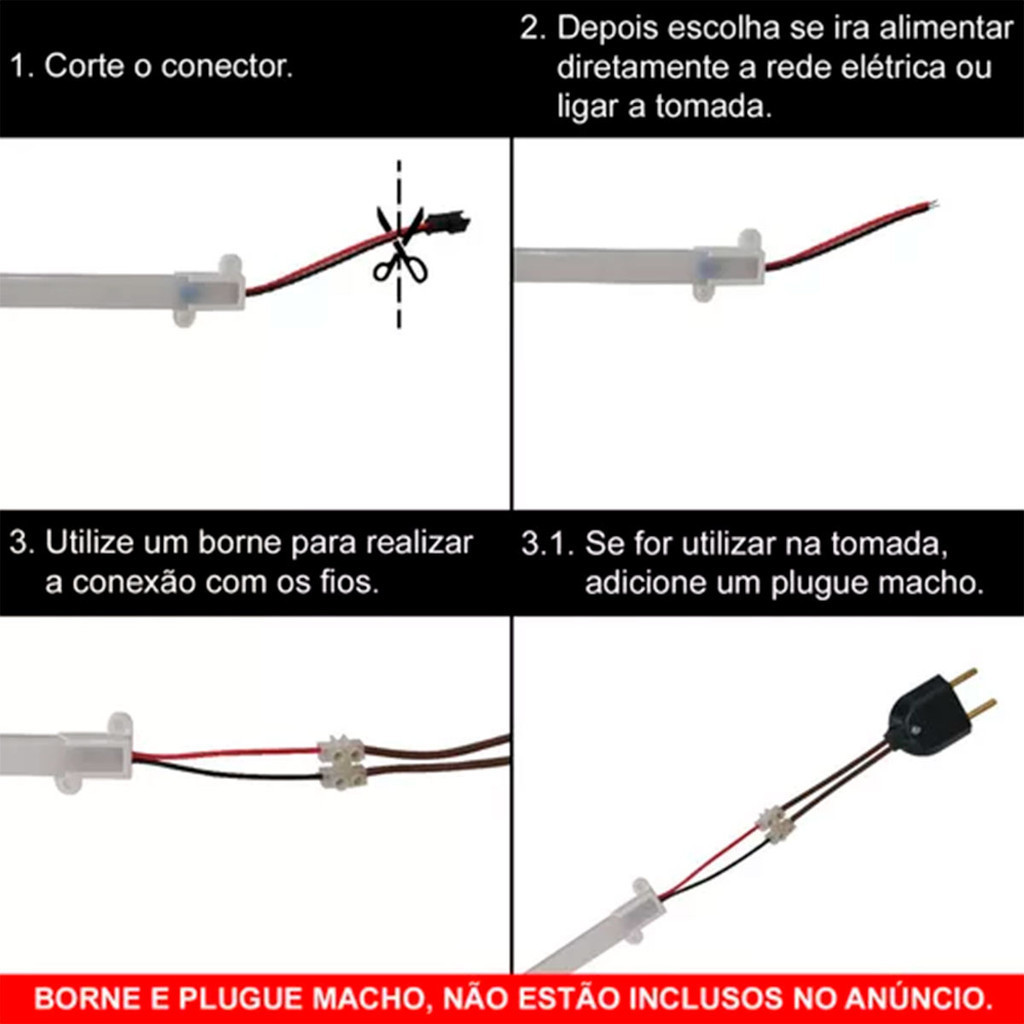 1. Corte o conector.

2. Depois escolha se ira alimentar diretamente a rede elétrica ou ligar a tomada.

3. Utilize um borne para realizar a conexão com os fios.

3.1. Se for utilizar na tomada, adicione um plugue macho.

BORNE E PLUGUE MACHO, NÃO ESTÃO INCLUSOS NO ANÚNCIO.