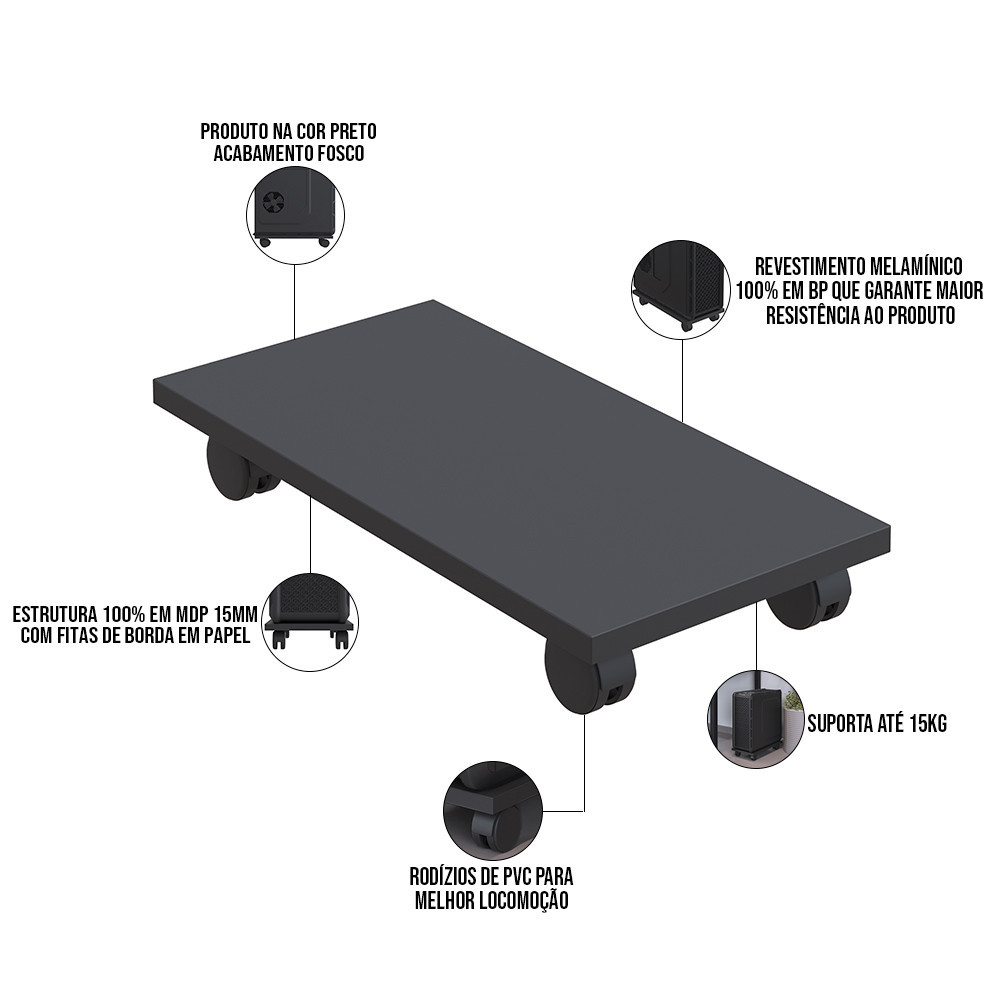 PRODUTO NA COR PRETO
ACABAMENTO FOSCO

REVESTIMENTO MELAMÍNICO
100% EM BP QUE GARANTE MAIOR
RESISTÊNCIA AO PRODUTO

ESTRUTURA 100% EM MDP 15MM
COM FITAS DE BORDA EM PAPEL

SUPORTA ATÉ 15KG

RODÍZIOS DE PVC PARA
MELHOR LOCOMOÇÃO