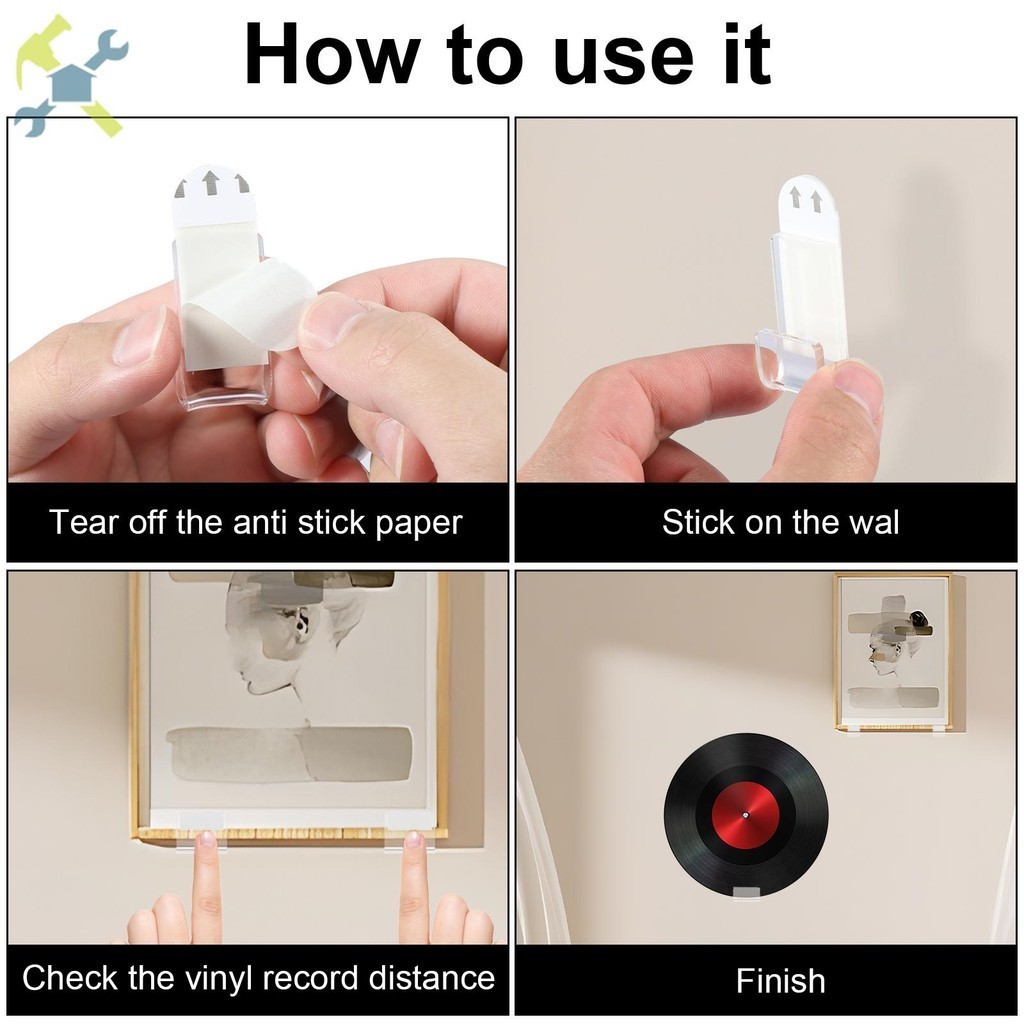 How to use it

Tear off the anti stick paper

Stick on the wal

Check the vinyl record distance

Finish