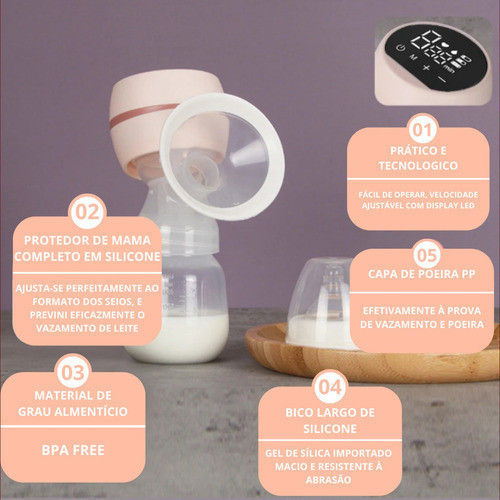 M
+
−
min

01
PRÁTICO E TECNOLOGICO
FÁCIL DE OPERAR, VELOCIDADE AJUSTÁVEL COM DISPLAY LED

02
PROTEDOR DE MAMA COMPLETO EM SILICONE
AJUSTA-SE PERFEITAMENTE AO FORMATO DOS SEIOS, E PREVINI EFICAZMENTE O VAZAMENTO DE LEITE

05
CAPA DE POEIRA PP
EFETIVAMENTE À PROVA DE VAZAMENTO E POEIRA

03
MATERIAL DE GRAU ALMENTÍCIO
BPA FREE

04
BICO LARGO DE SILICONE
GEL DE SÍLICA IMPORTADO MACIO E RESISTENTE À ABRASÃO