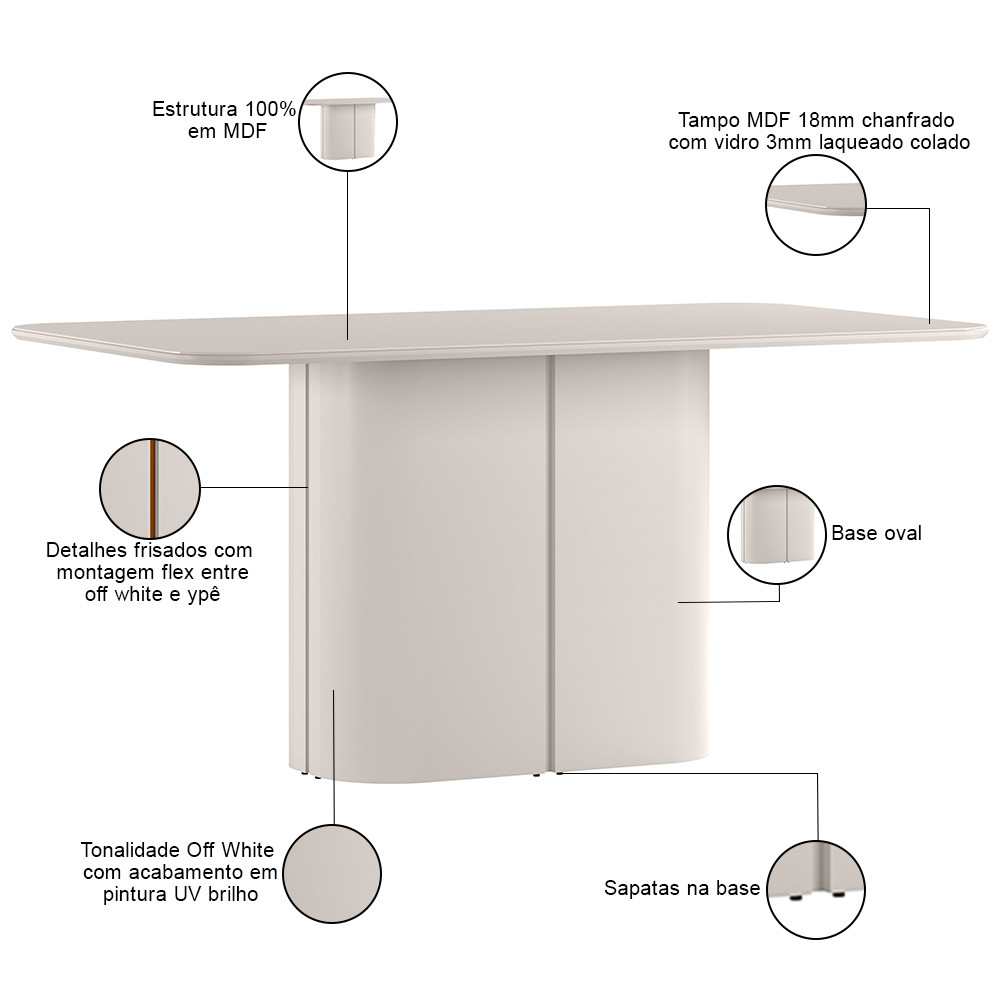 Estrutura 100%
em MDF

Tampo MDF 18mm chanfrado
com vidro 3mm laqueado colado

Detalhes frisados com
montagem flex entre
off white e ypê

Base oval

Tonalidade Off White
com acabamento em
pintura UV brilho

Sapatas na base