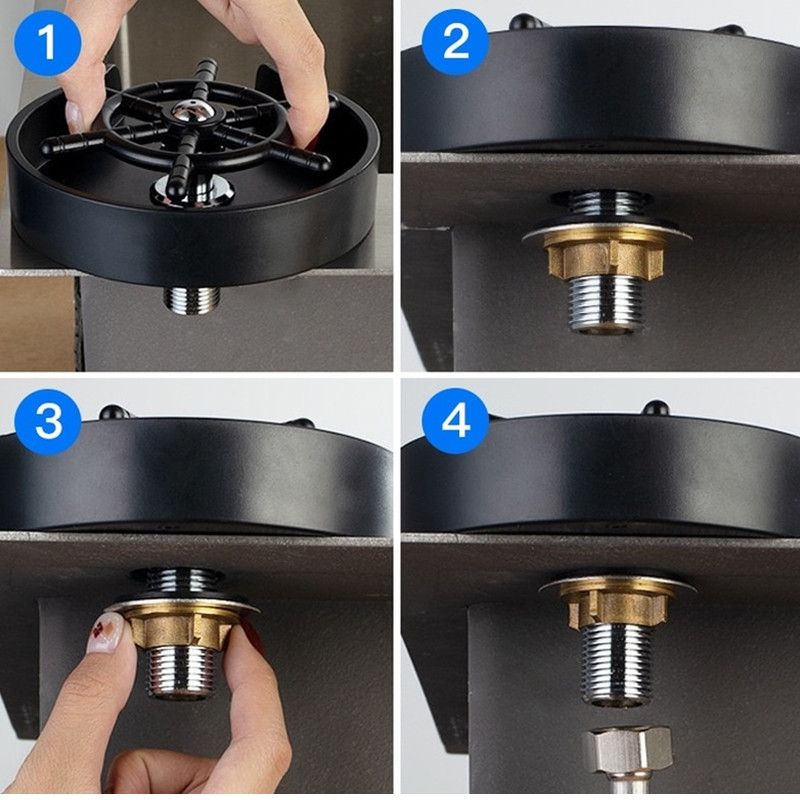 1
2
3
4