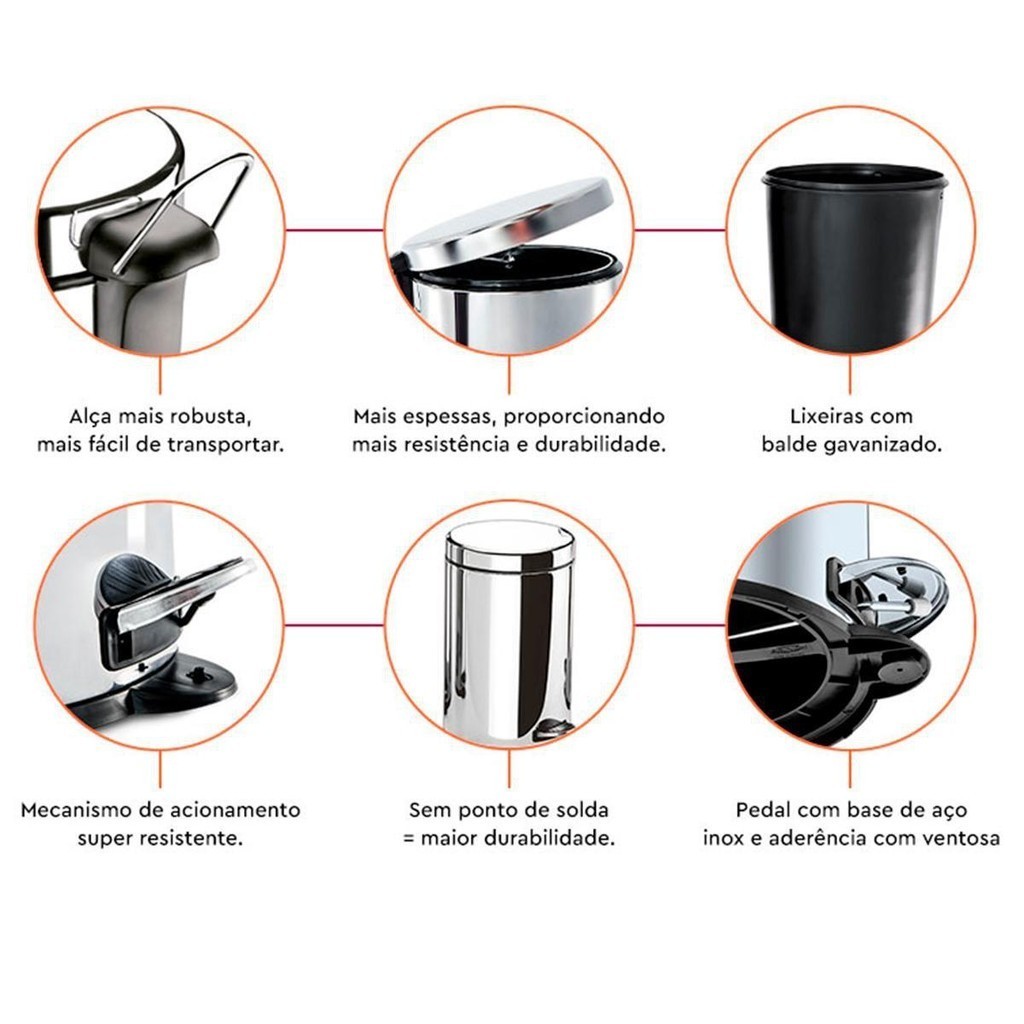 Alça mais robusta, mais fácil de transportar.

Mais espessas, proporcionando mais resistência e durabilidade.

Lixeiras com balde gavanizado.

Mecanismo de acionamento super resistente.

Sem ponto de solda = maior durabilidade.

Pedal com base de aço inox e aderência com ventosa