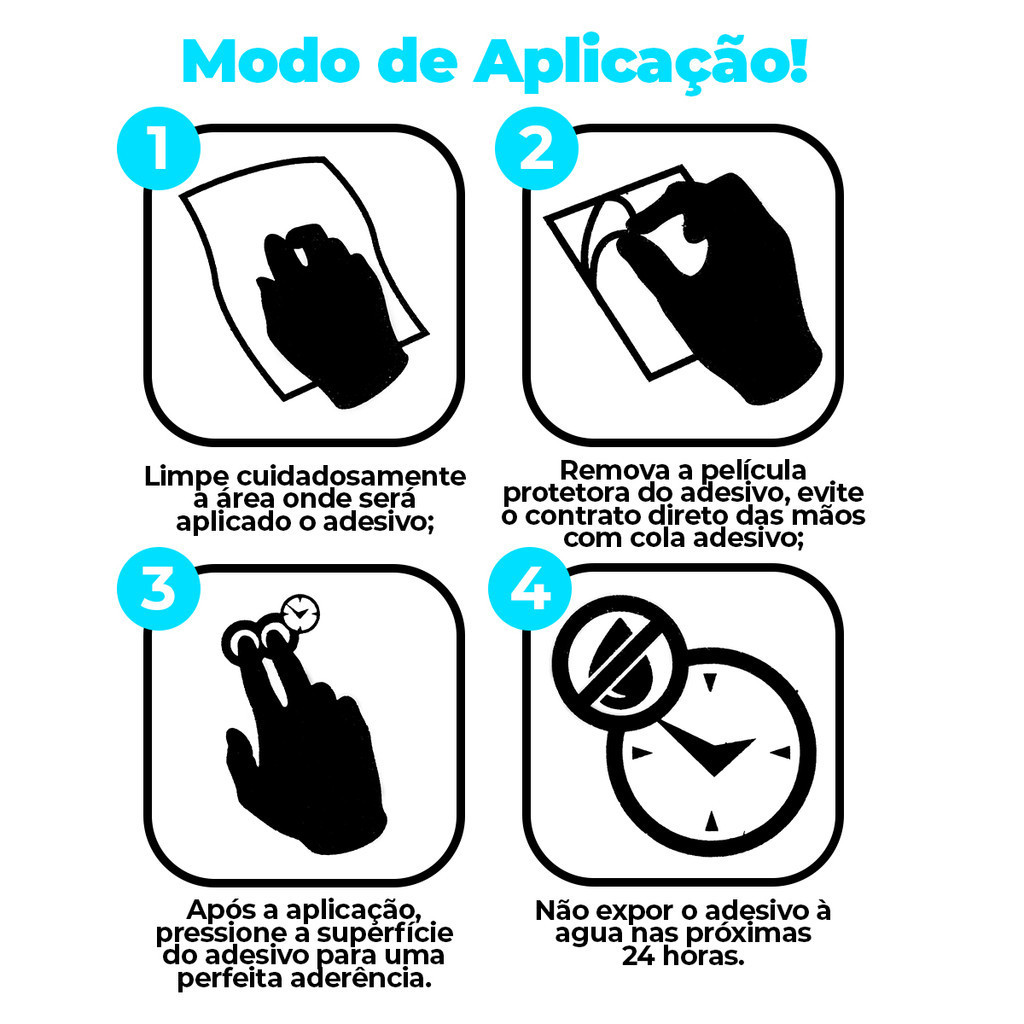 Modo de Aplicação!

1

Limpe cuidadosamente a área onde será aplicado o adesivo;

2

Remova a película protetora do adesivo, evite o contrato direto das mãos com cola adesivo;

3

Após a aplicação, pressione a superfície do adesivo para uma perfeita aderência.

4

Não expor o adesivo à agua nas próximas 24 horas.