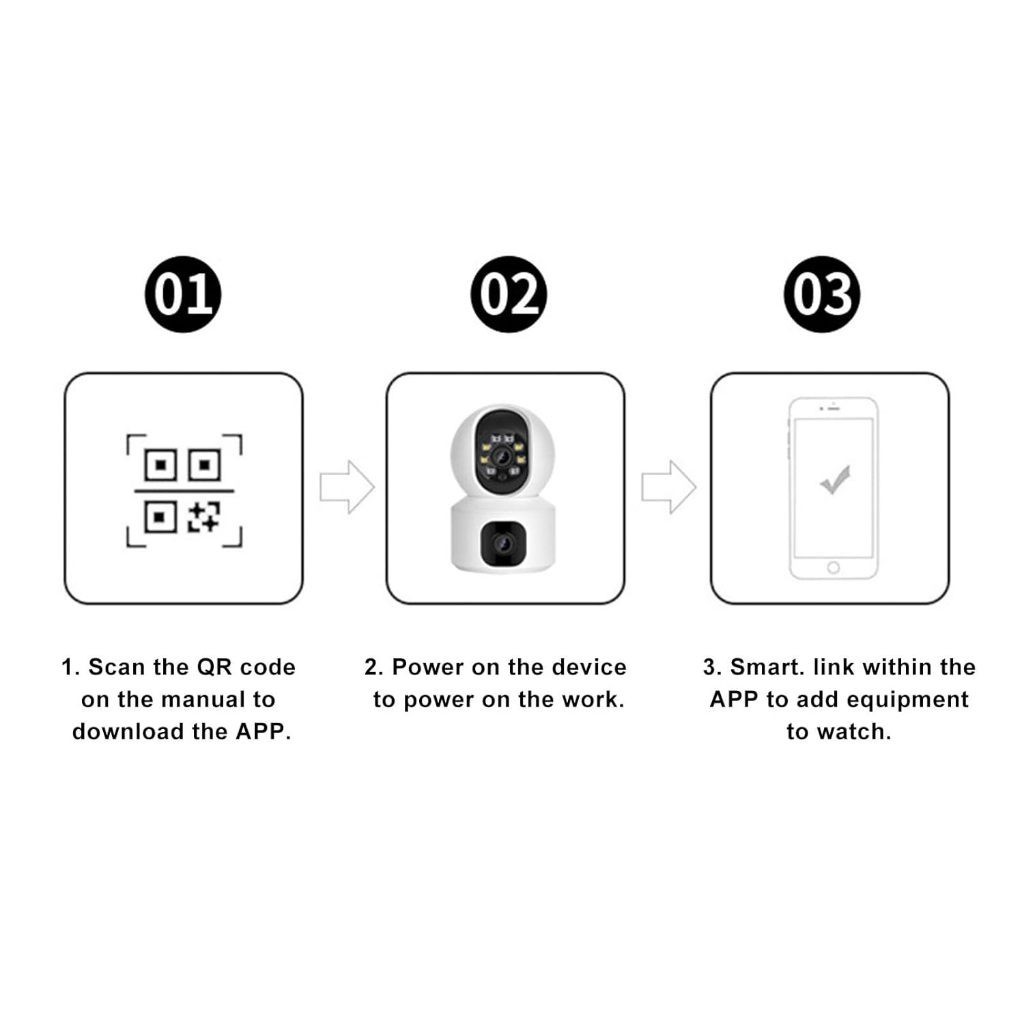 01

02

03

1. Scan the QR code on the manual to download the APP.

2. Power on the device to power on the work.

3. Smart. link within the APP to add equipment to watch.