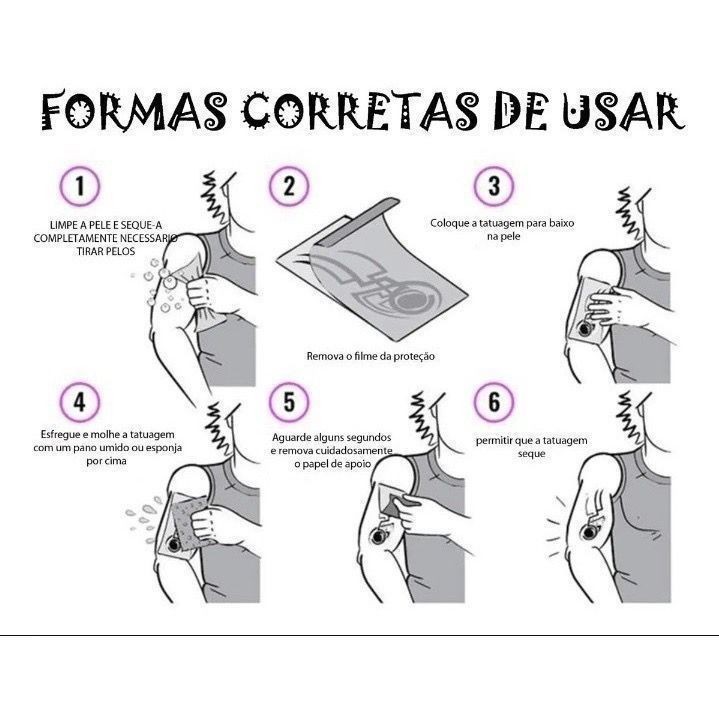 FORMAS CORRETAS DE USAR

1

LIMPE A PELE E SEQUE-A COMPLETAMENTE NECESSARIO TIRAR PELOS

2

Remova o filme da proteção

3

Coloque a tatuagem para baixo na pele

4

Esfregue e molhe a tatuagem com um pano umido ou esponja por cima

5

Aguarde alguns segundos e remova cuidadosamente o papel de apoio

6

permitir que a tatuagem seque