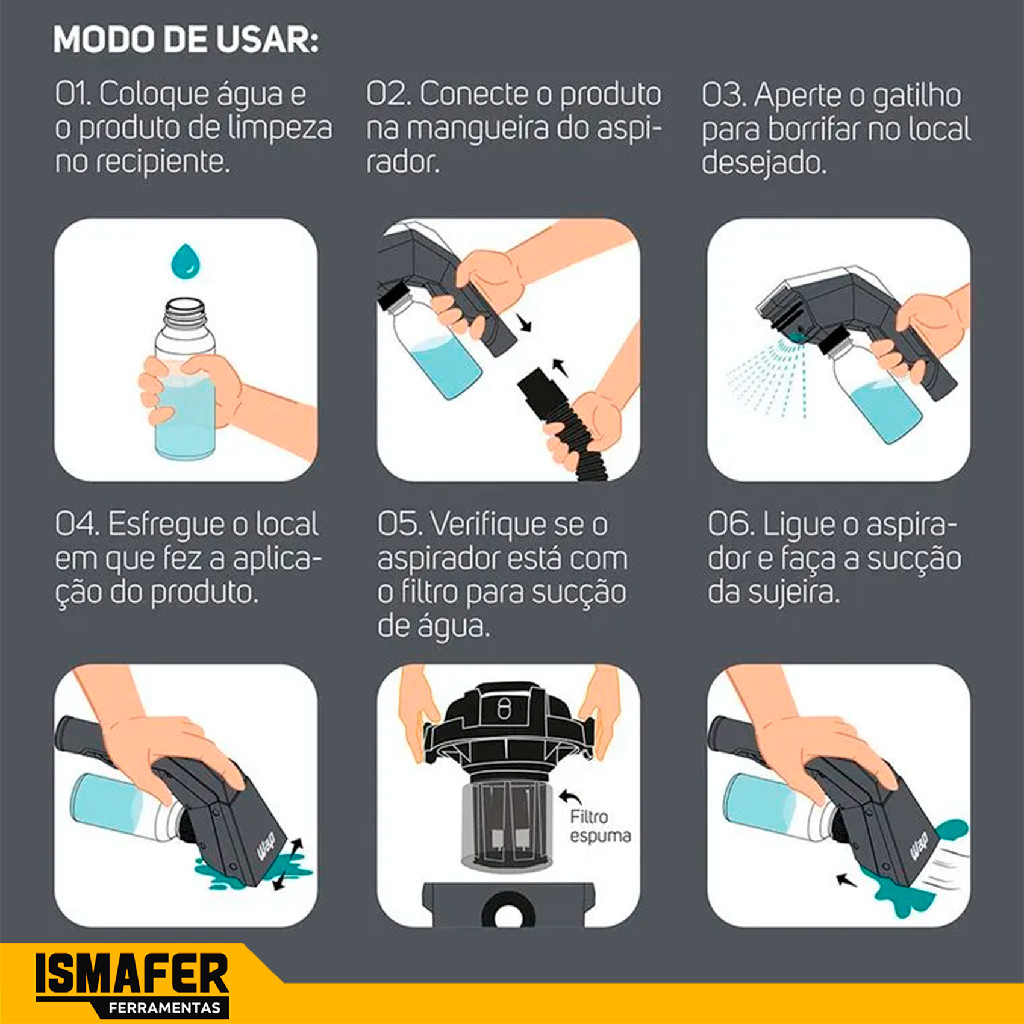 MODO DE USAR:

01. Coloque água e o produto de limpeza no recipiente.

02. Conecte o produto na mangueira do aspirador.

03. Aperte o gatilho para borrifar no local desejado.

04. Esfregue o local em que fez a aplicação do produto.

wap

05. Verifique se o aspirador está com o filtro para sucção de água.

Filtro espuma

06. Ligue o aspirador e faça a sucção da sujeira.

wap

ISMAFER
FERRAMENTAS