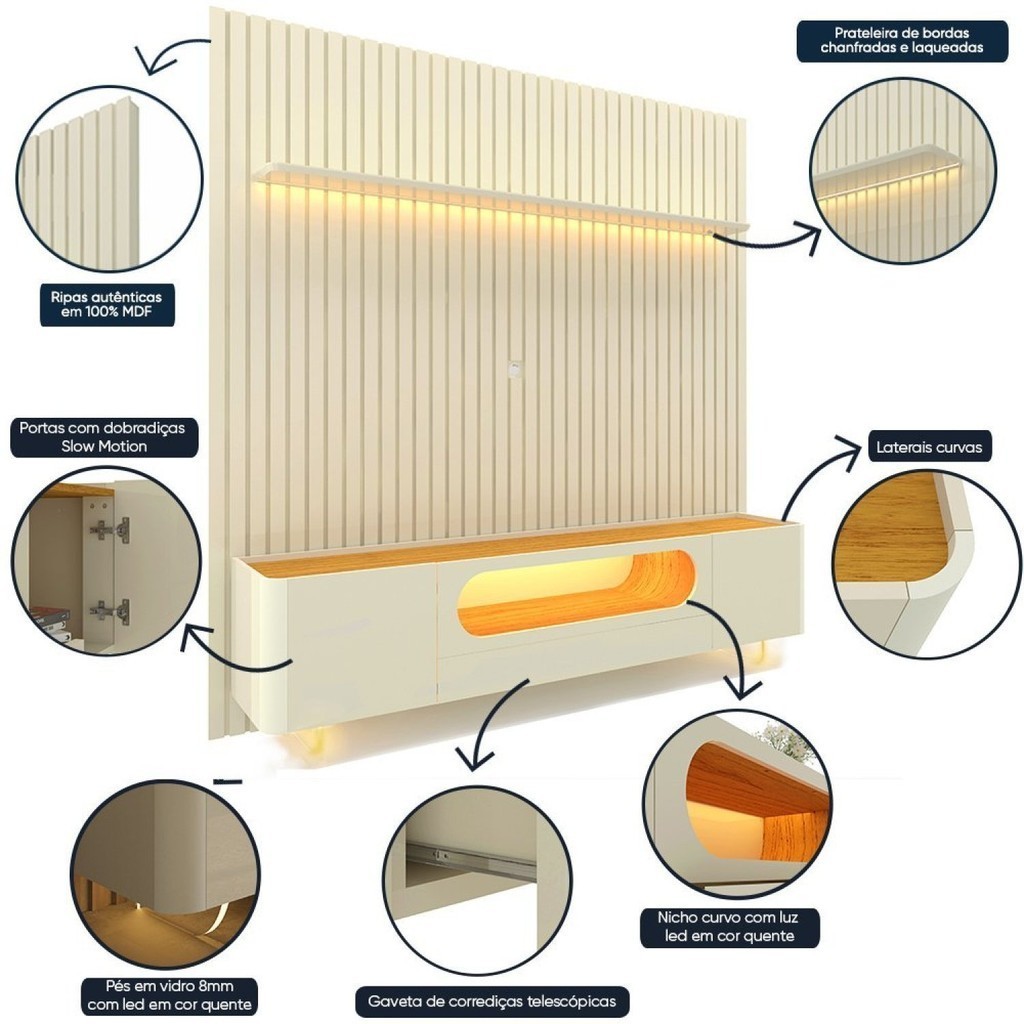 Prateleira de bordas chanfradas e laqueadas

Ripas autênticas em 100% MDF

Portas com dobradiças Slow Motion

Laterais curvas

Nicho curvo com luz led em cor quente

Pés em vidro 8mm com led em cor quente

Gaveta de corrediças telescópicas