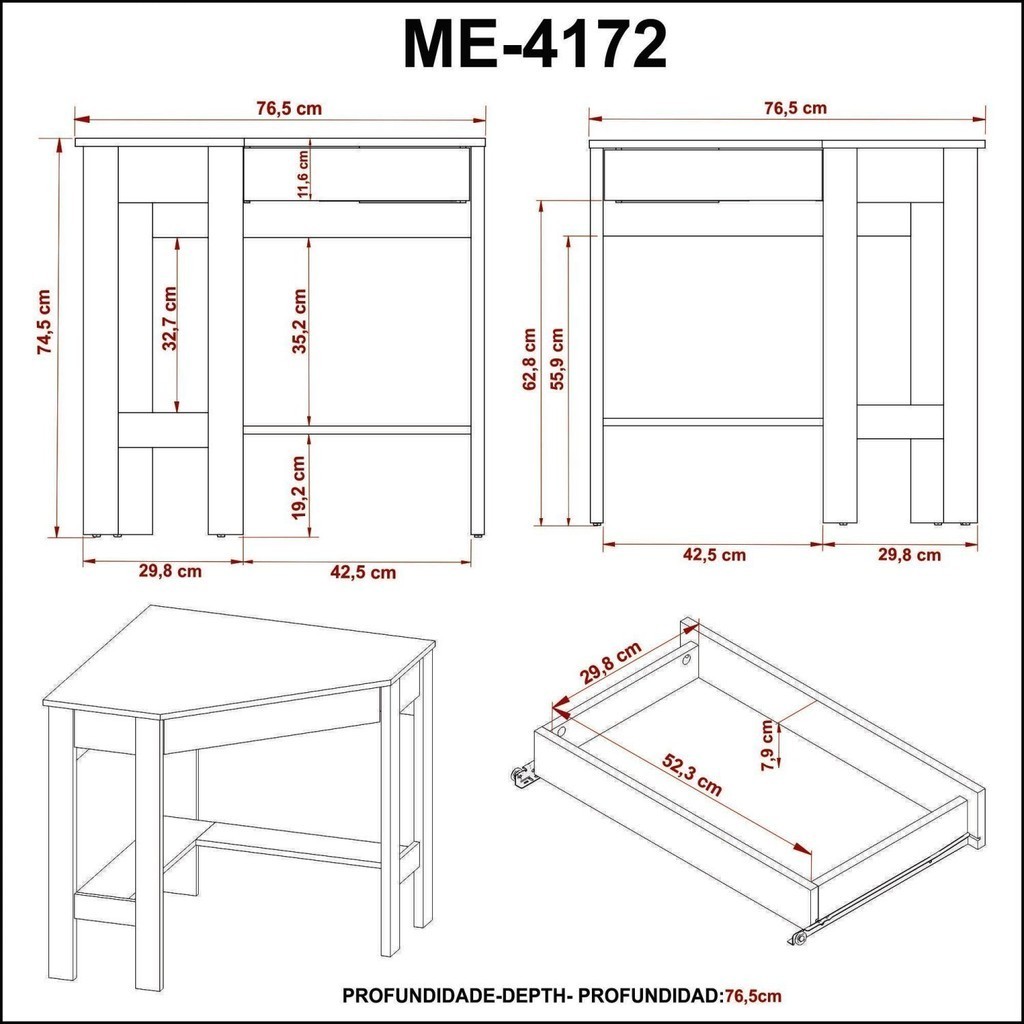 ME-4172

76,5 cm

74,5 cm

11,6 cm

32,7 cm

35,2 cm

19,2 cm

29,8 cm

42,5 cm

76,5 cm

62,8 cm

55,9 cm

42,5 cm

29,8 cm

29,8 cm

7,9 cm

52,3 cm

PROFUNDIDADE-DEPTH- PROFUNDIDAD:76,5cm