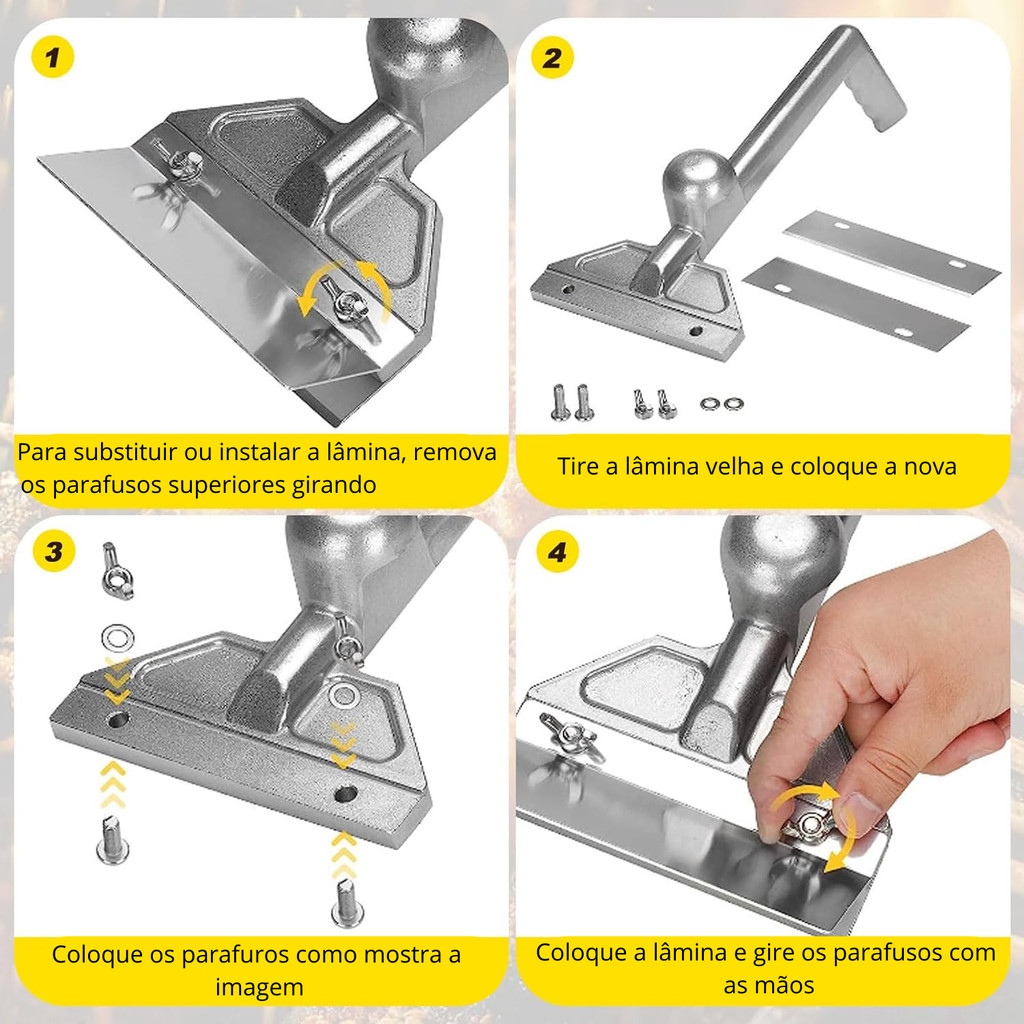 1

Para substituir ou instalar a lâmina, remova os parafusos superiores girando

2

Tire a lâmina velha e coloque a nova

3

Coloque os parafuros como mostra a imagem

4

Coloque a lâmina e gire os parafusos com as mãos