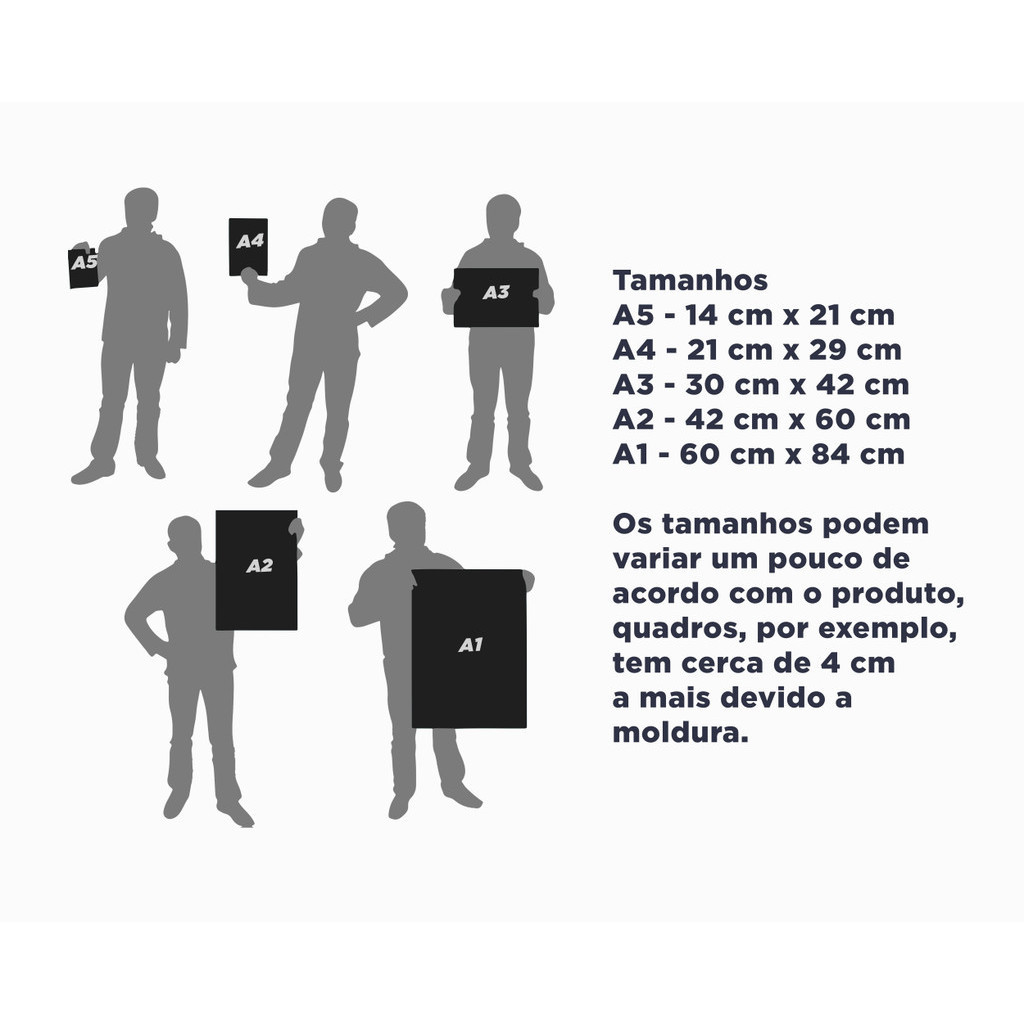 A5

A4

A3

A2

A1

Tamanhos
A5 - 14 cm x 21 cm
A4 - 21 cm x 29 cm
A3 - 30 cm x 42 cm
A2 - 42 cm x 60 cm
A1 - 60 cm x 84 cm

Os tamanhos podem variar um pouco de acordo com o produto, quadros, por exemplo, tem cerca de 4 cm a mais devido a moldura.