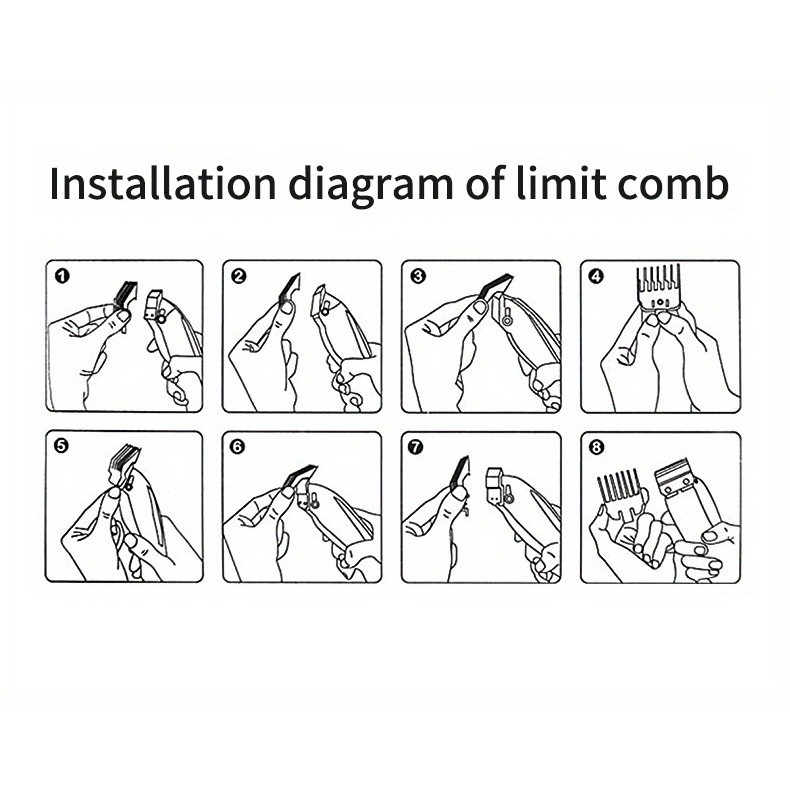 Installation diagram of limit comb

1

2

3

4

5

6

7

8