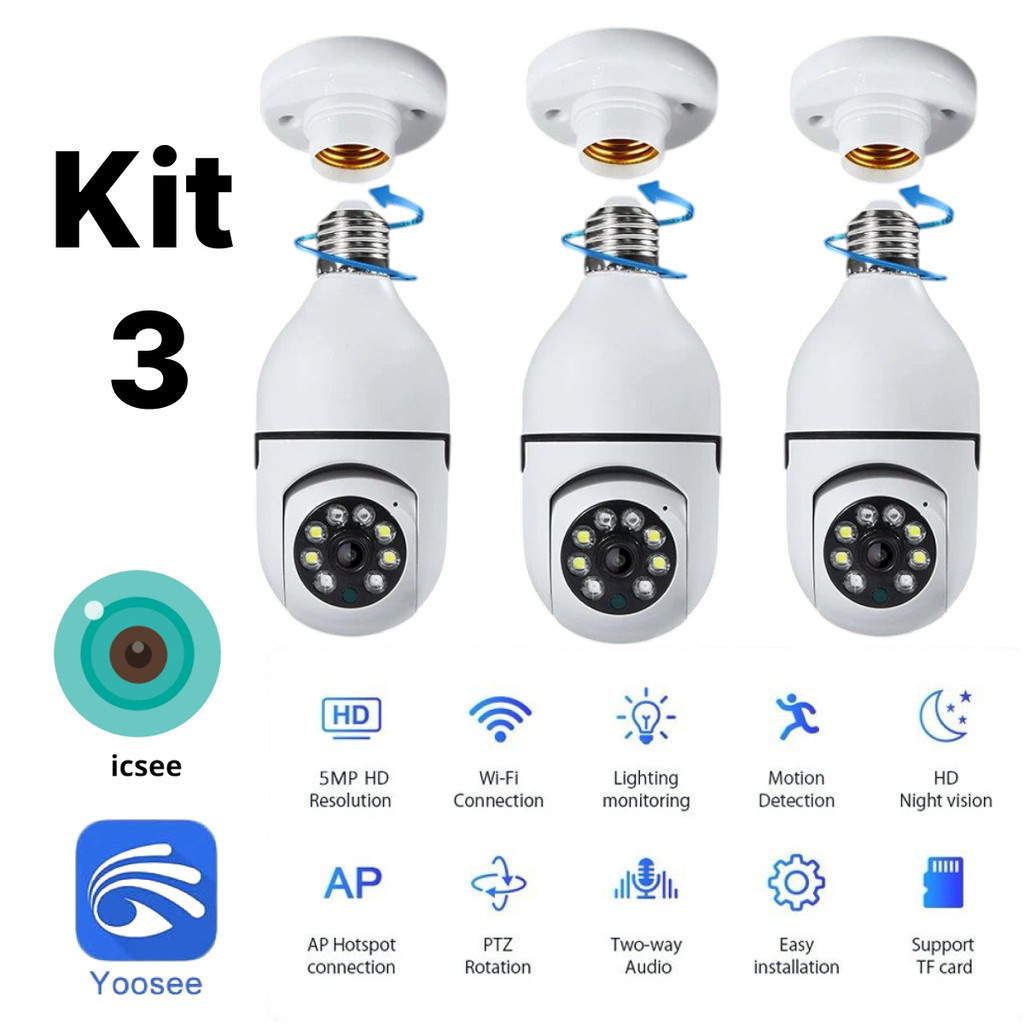 Kit
3

icsee

Yoosee

HD

5MP HD Resolution

Wi-Fi Connection

Lighting monitoring

Motion Detection

HD Night vision

AP

AP Hotspot connection

PTZ Rotation

Two-way Audio

Easy installation

Support TF card