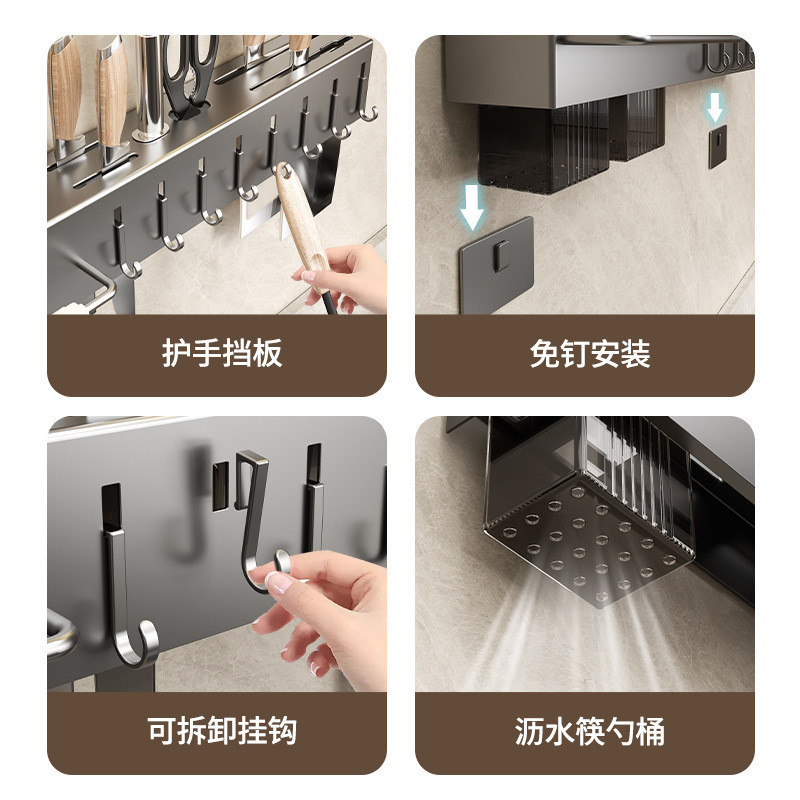 护手挡板

免钉安装

可拆卸挂钩

沥水筷勺桶