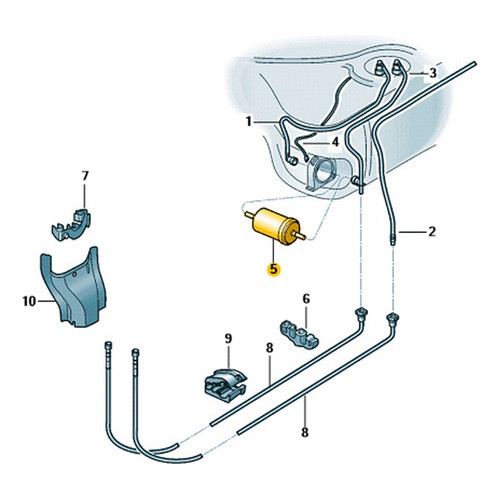 3
1
4
7
2
5
10
6
9
8
8