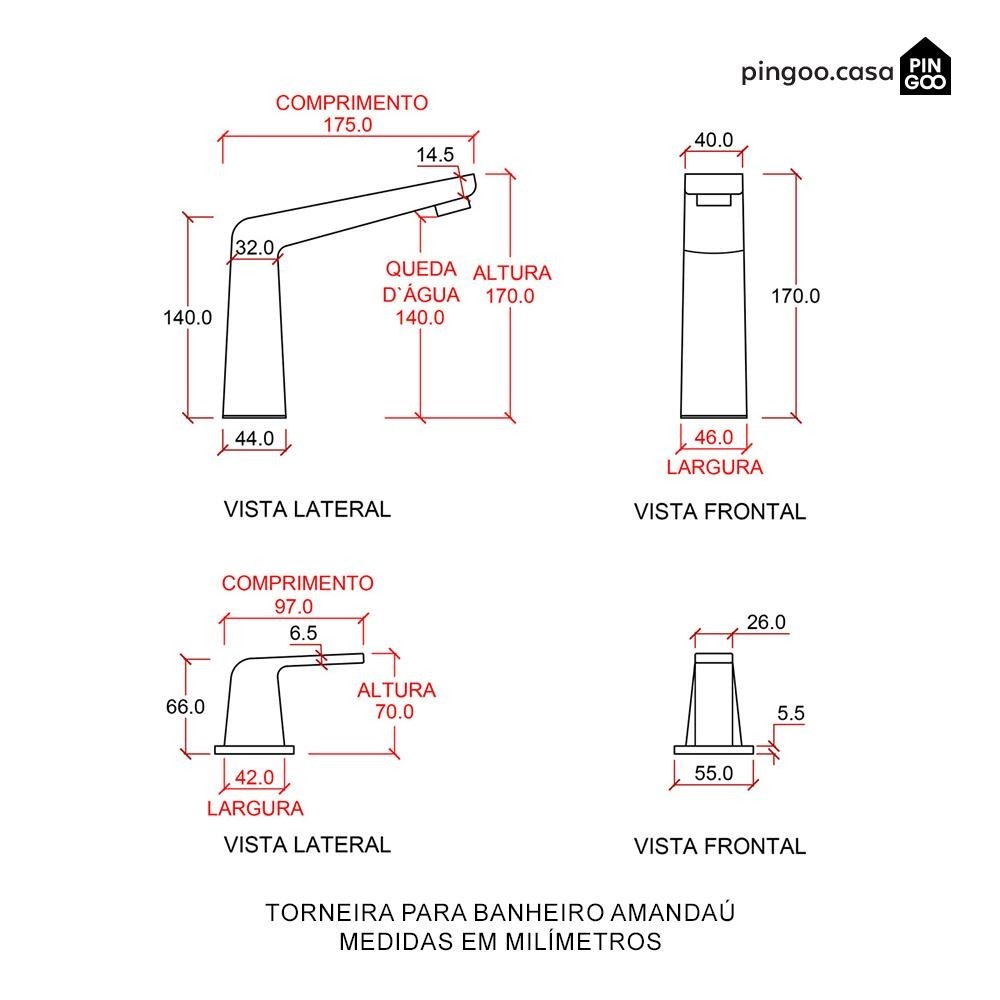 pingoo.casa PIN GOO

COMPRIMENTO
175.0

14.5

32.0

140.0

QUEDA
D`ÁGUA
140.0

ALTURA
170.0

44.0

VISTA LATERAL

40.0

170.0

46.0
LARGURA

VISTA FRONTAL

COMPRIMENTO
97.0

6.5

66.0

ALTURA
70.0

42.0
LARGURA

VISTA LATERAL

26.0

5.5

55.0

VISTA FRONTAL

TORNEIRA PARA BANHEIRO AMANDAÚ
MEDIDAS EM MILÍMETROS