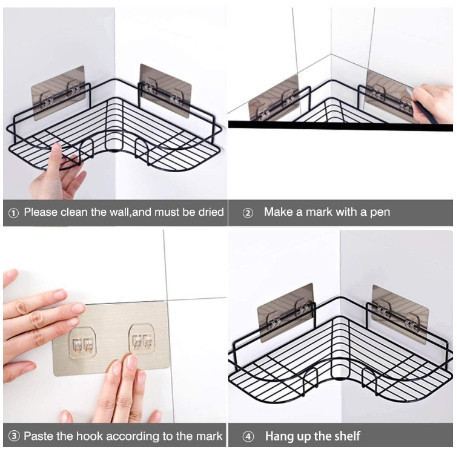 ① Please clean the wall,and must be dried

② Make a mark with a pen

③ Paste the hook according to the mark

④ Hang up the shelf