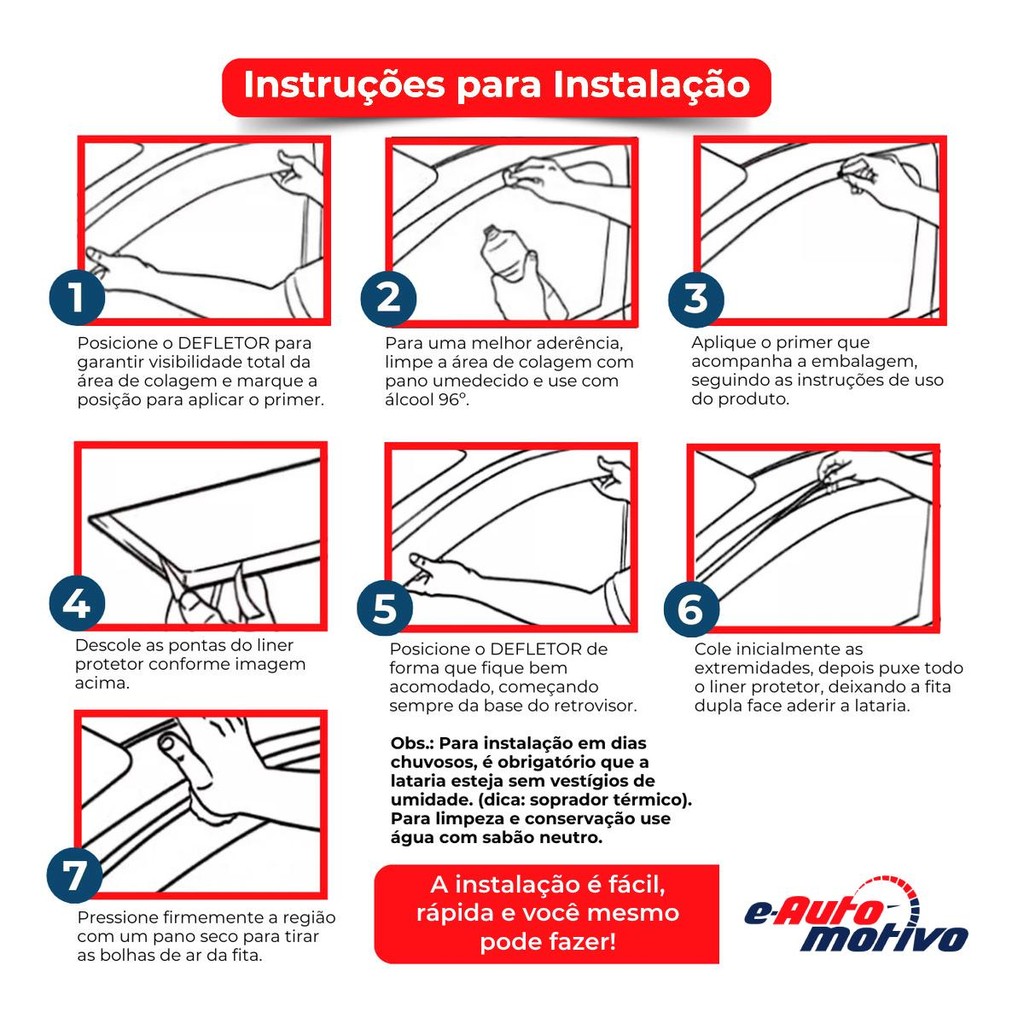 Instruções para Instalação

1
Posicione o DEFLETOR para garantir visibilidade total da área de colagem e marque a posição para aplicar o primer.

2
Para uma melhor aderência, limpe a área de colagem com pano umedecido e use com álcool 96º.

3
Aplique o primer que acompanha a embalagem, seguindo as instruções de uso do produto.

4
Descole as pontas do liner protetor conforme imagem acima.

5
Posicione o DEFLETOR de forma que fique bem acomodado, começando sempre da base do retrovisor.

6
Cole inicialmente as extremidades, depois puxe todo o liner protetor, deixando a fita dupla face aderir a lataria.

7
Pressione firmemente a região com um pano seco para tirar as bolhas de ar da fita.

Obs.: Para instalação em dias chuvosos, é obrigatório que a lataria esteja sem vestígios de umidade. (dica: soprador térmico). Para limpeza e conservação use água com sabão neutro.

A instalação é fácil, rápida e você mesmo pode fazer!

e-Auto motivo