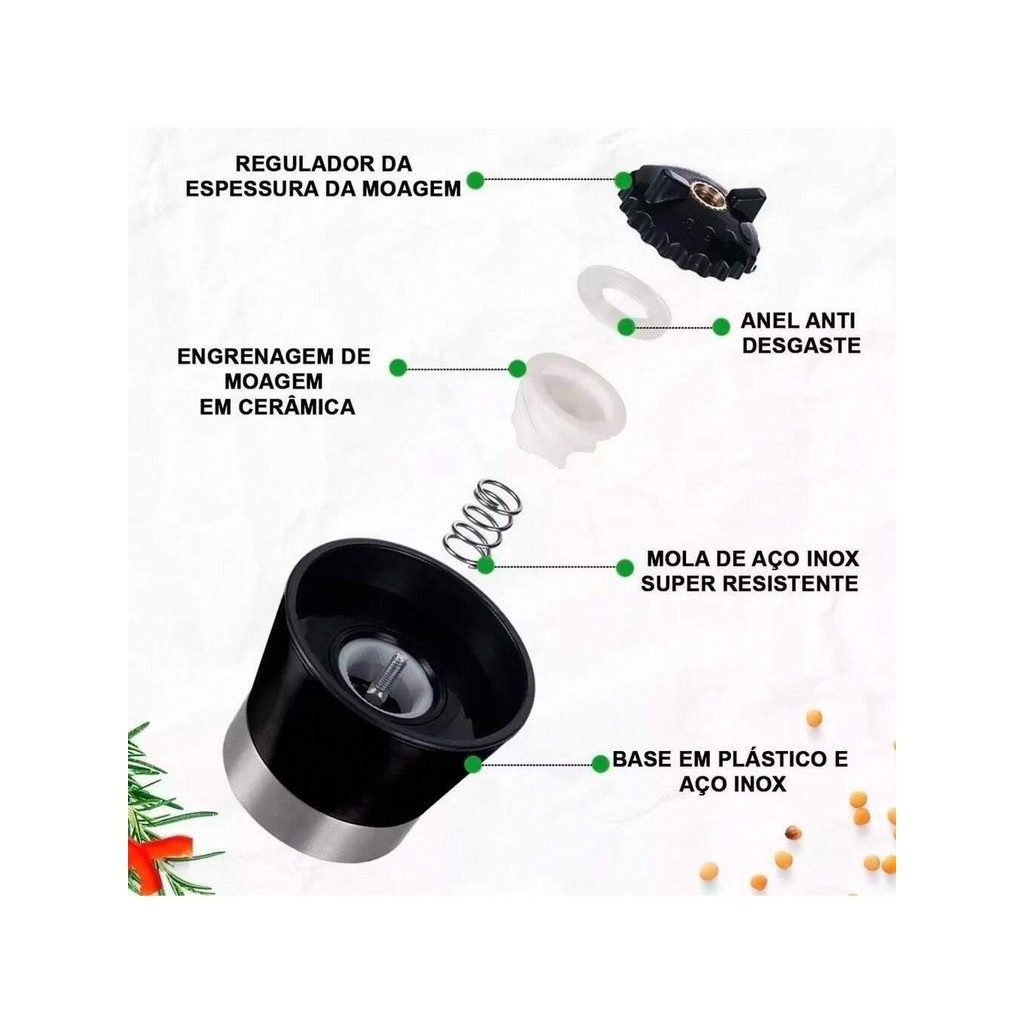 REGULADOR DA ESPESSURA DA MOAGEM

ANEL ANTI DESGASTE

ENGRENAGEM DE MOAGEM EM CERÂMICA

MOLA DE AÇO INOX SUPER RESISTENTE

BASE EM PLÁSTICO E AÇO INOX