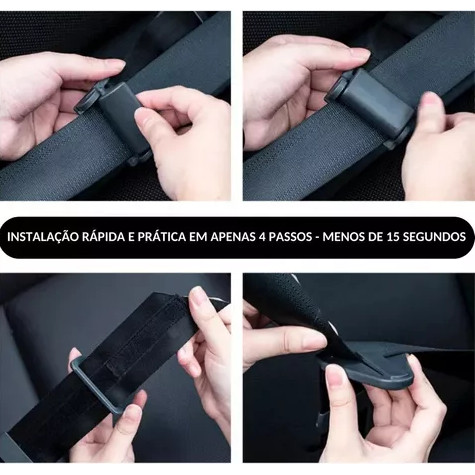 INSTALAÇÃO RÁPIDA E PRÁTICA EM APENAS 4 PASSOS - MENOS DE 15 SEGUNDOS