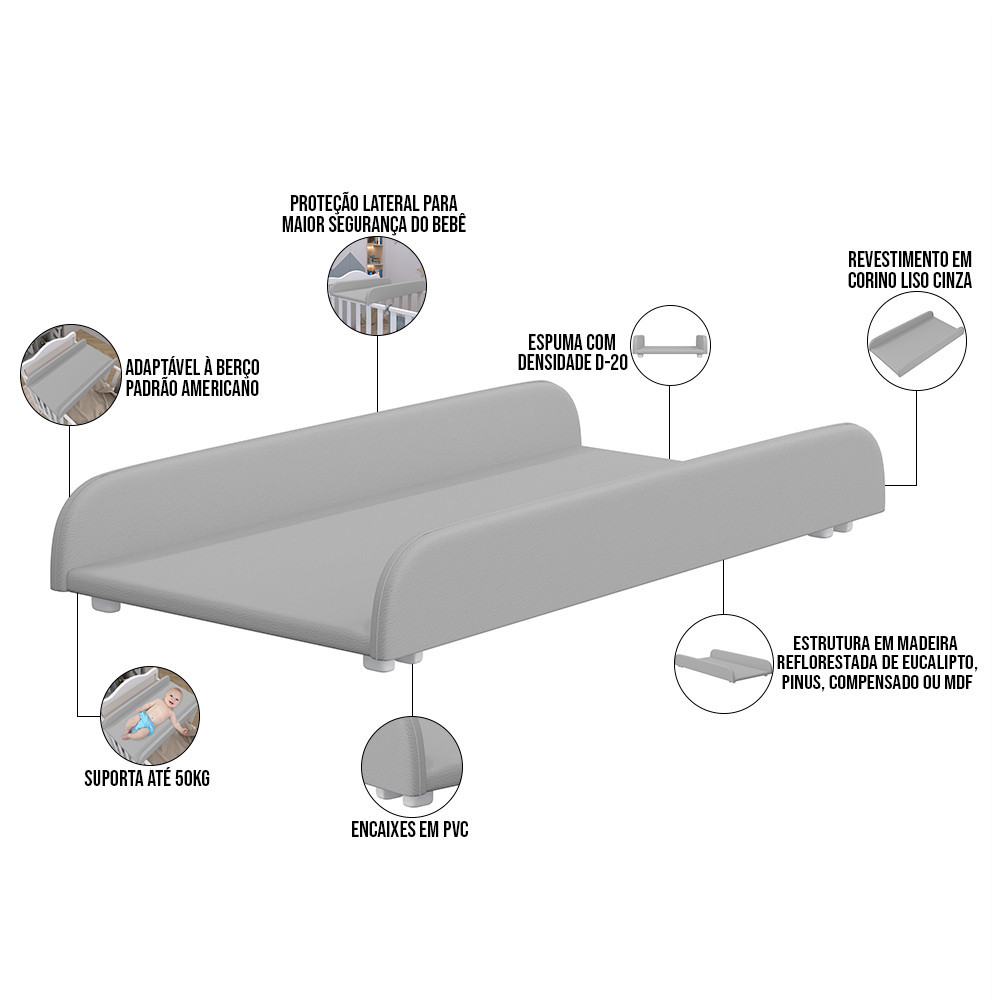 PROTEÇÃO LATERAL PARA MAIOR SEGURANÇA DO BEBÊ

REVESTIMENTO EM CORINO LISO CINZA

ADAPTÁVEL À BERÇO PADRÃO AMERICANO

ESPUMA COM DENSIDADE D-20

ESTRUTURA EM MADEIRA REFLORESTADA DE EUCALIPTO, PINUS, COMPENSADO OU MDF

SUPORTA ATÉ 50KG

ENCAIXES EM PVC