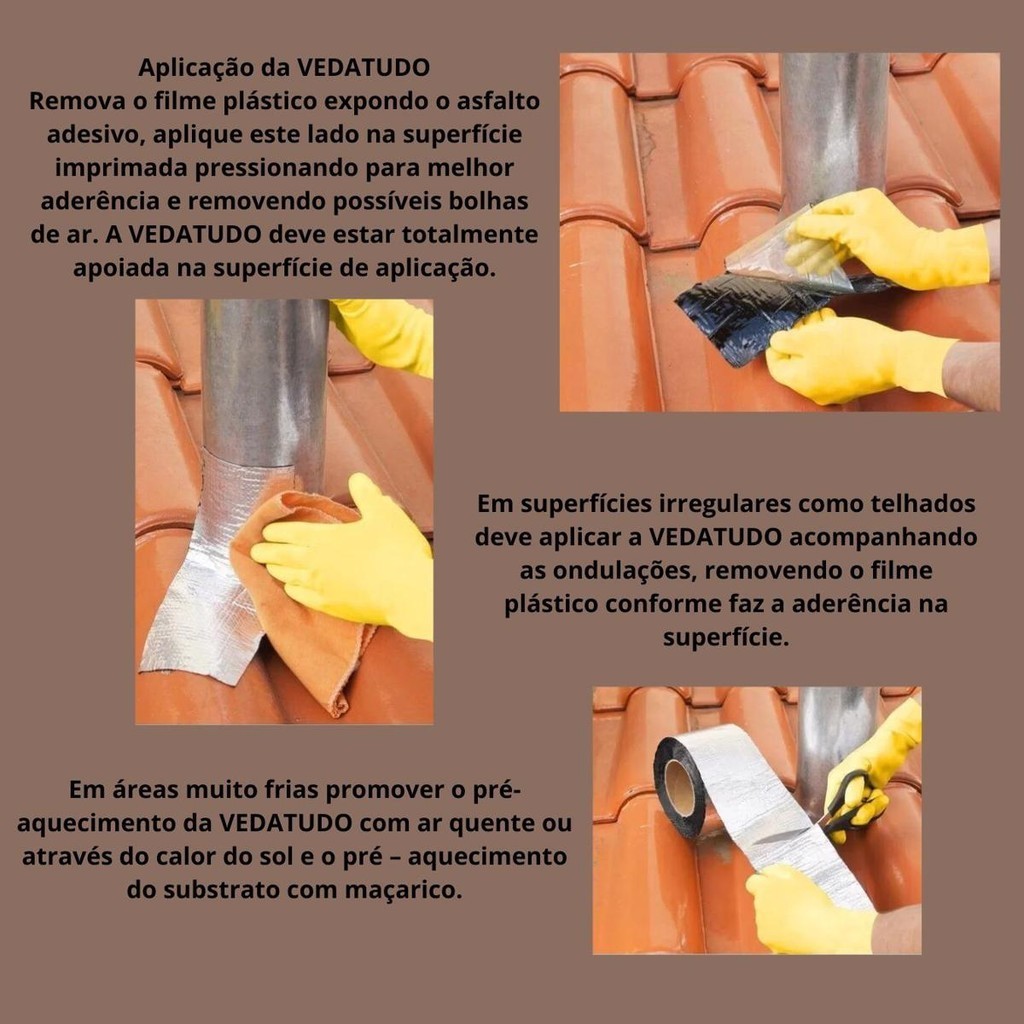 Aplicação da VEDATUDO
Remova o filme plástico expondo o asfalto adesivo, aplique este lado na superfície imprimada pressionando para melhor aderência e removendo possíveis bolhas de ar. A VEDATUDO deve estar totalmente apoiada na superfície de aplicação.

Em superfícies irregulares como telhados deve aplicar a VEDATUDO acompanhando as ondulações, removendo o filme plástico conforme faz a aderência na superfície.

Em áreas muito frias promover o pré-aquecimento da VEDATUDO com ar quente ou através do calor do sol e o pré – aquecimento do substrato com maçarico.