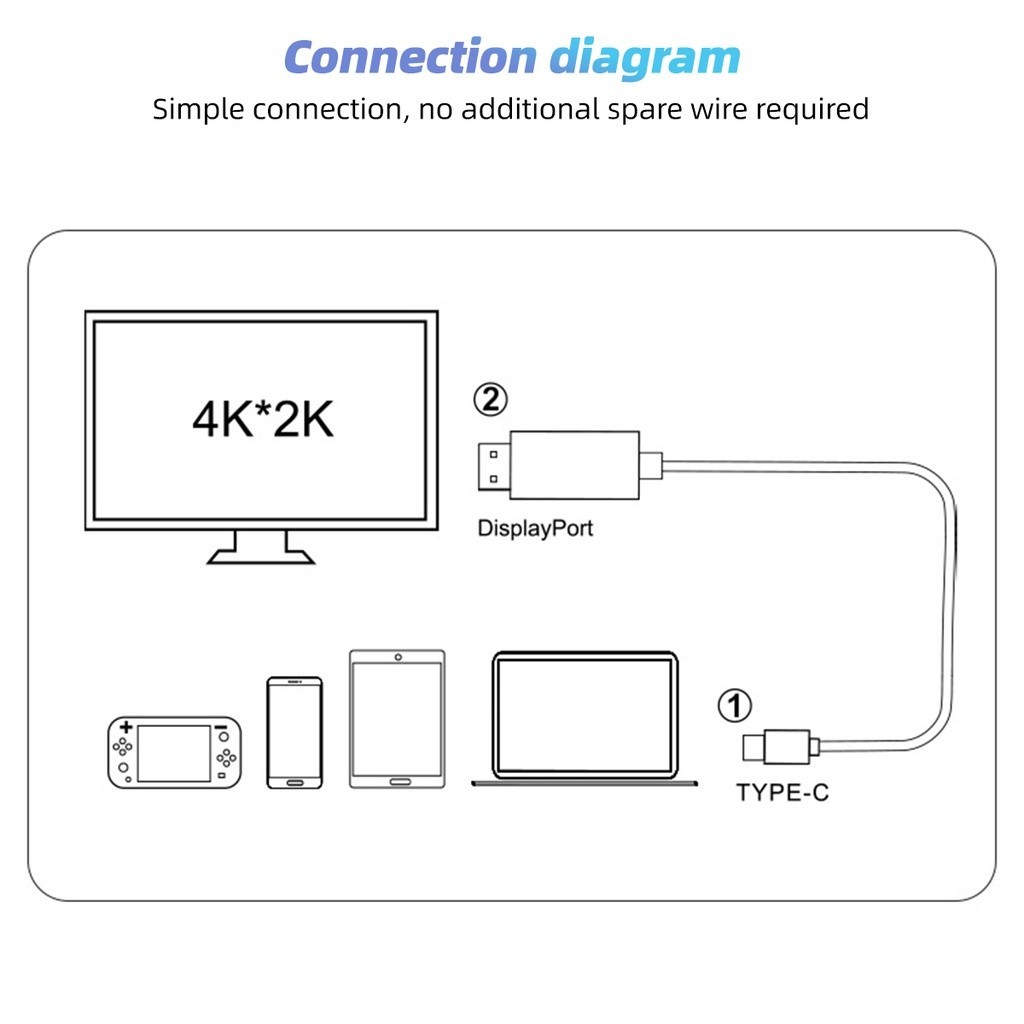 Connection diagram
Simple connection, no additional spare wire required

4K*2K

②

DisplayPort

①

TYPE-C