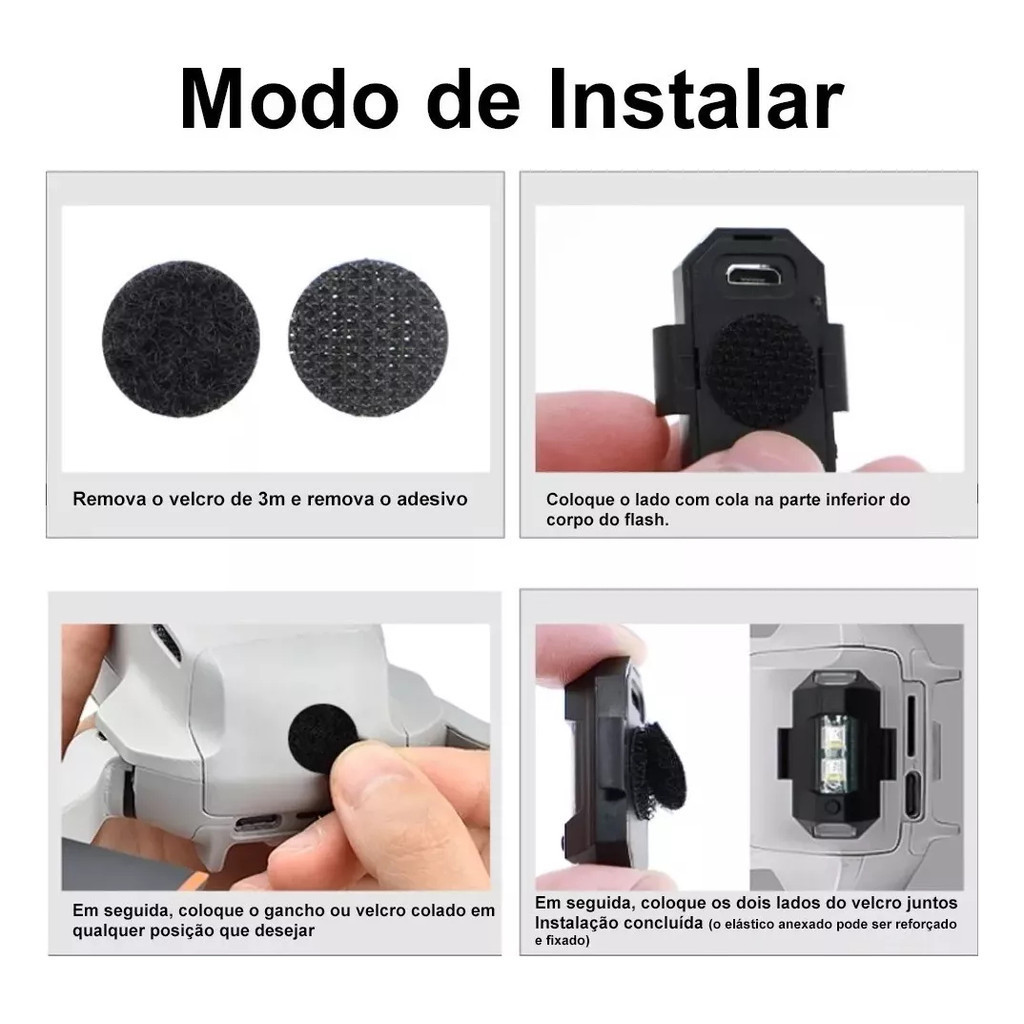 Modo de Instalar

Remova o velcro de 3m e remova o adesivo

Coloque o lado com cola na parte inferior do corpo do flash.

Em seguida, coloque o gancho ou velcro colado em qualquer posição que desejar

Em seguida, coloque os dois lados do velcro juntos
Instalação concluída (o elástico anexado pode ser reforçado e fixado)