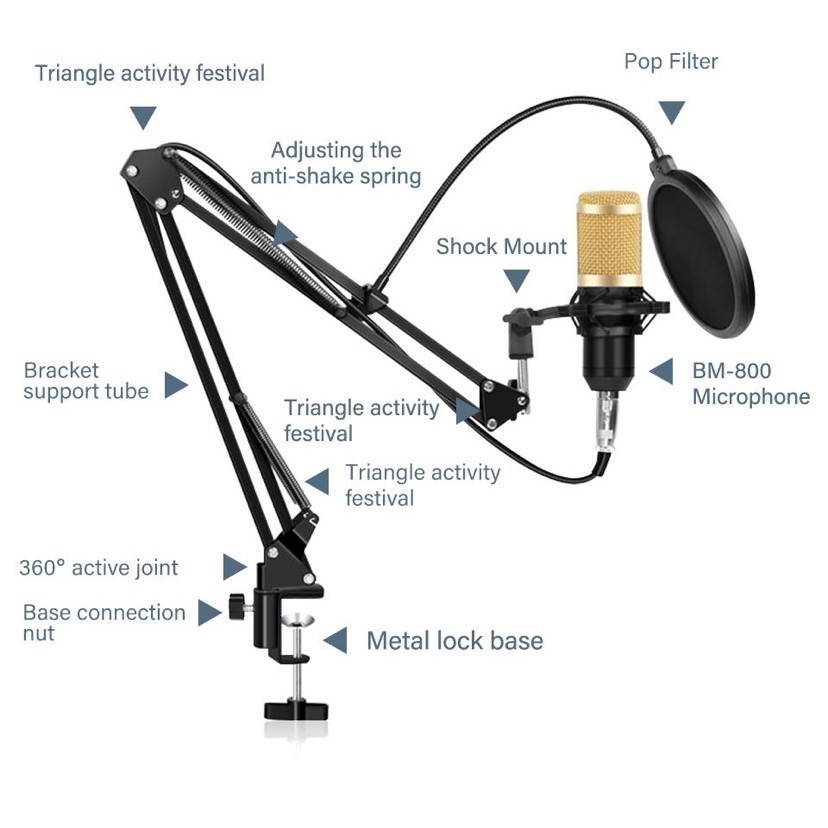 Triangle activity festival

Pop Filter

Adjusting the anti-shake spring

Shock Mount

Bracket support tube

BM-800 Microphone

Triangle activity festival

Triangle activity festival

360° active joint

Base connection nut

Metal lock base