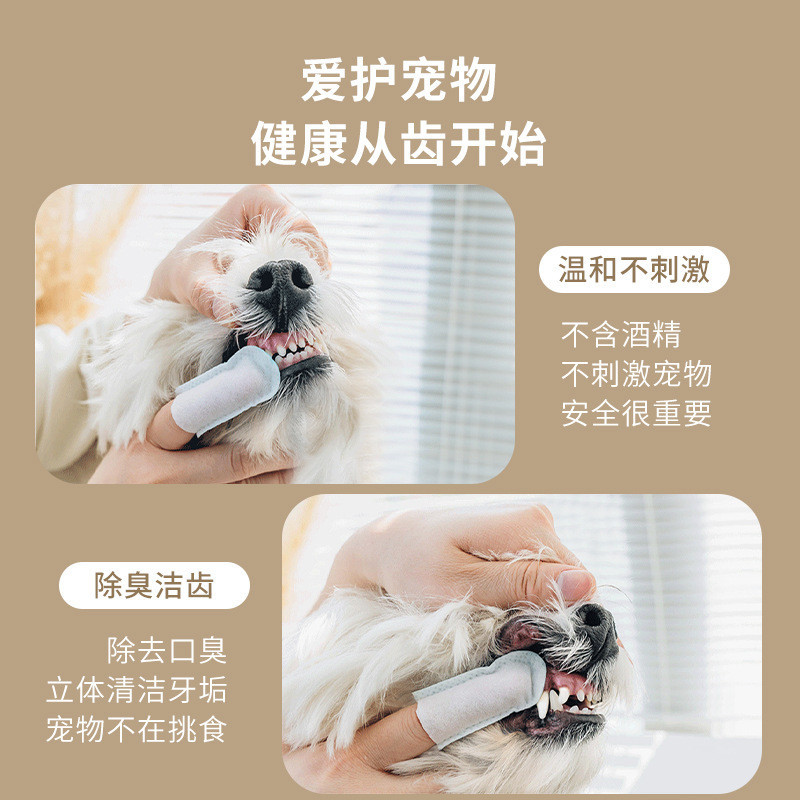 爱护宠物
健康从齿开始

温和不刺激

不含酒精
不刺激宠物
安全很重要

除臭洁齿

除去口臭
立体清洁牙垢
宠物不在挑食