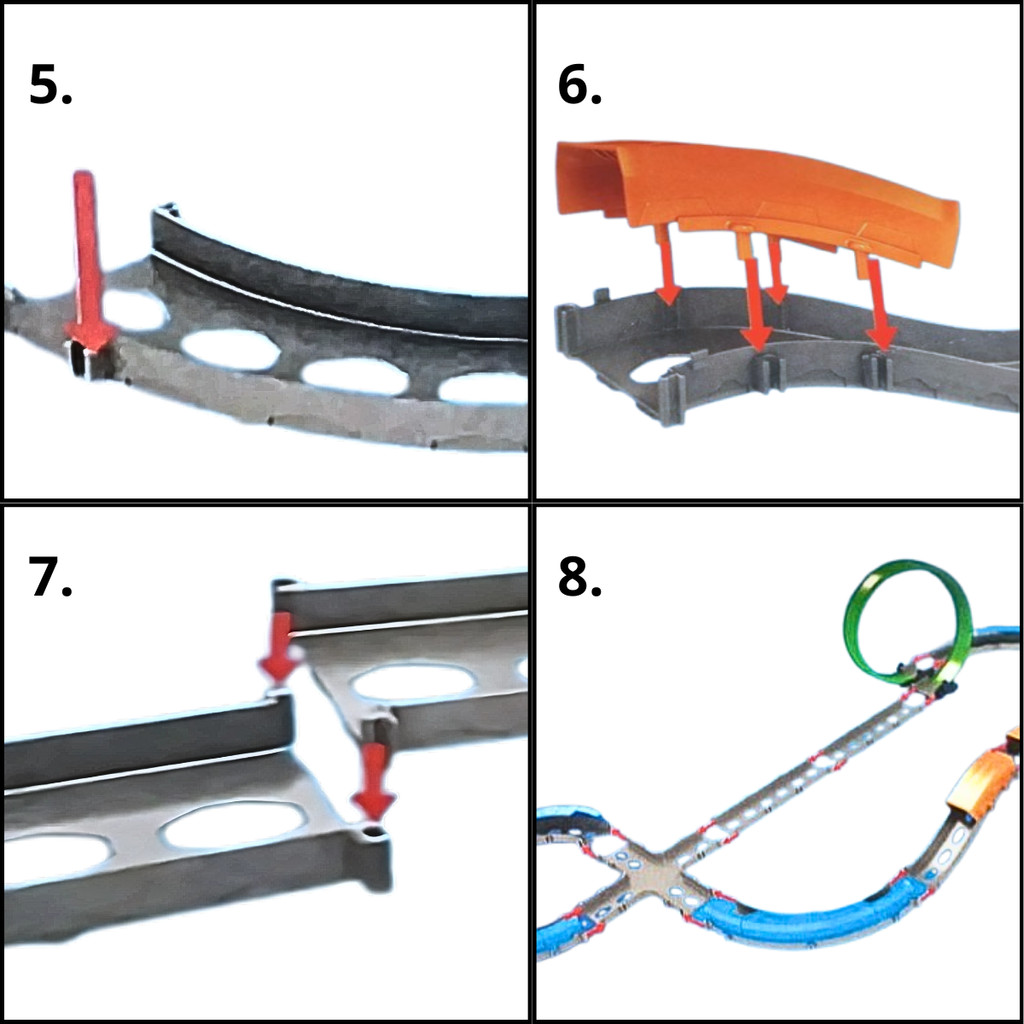 5.

6.

7.

8.