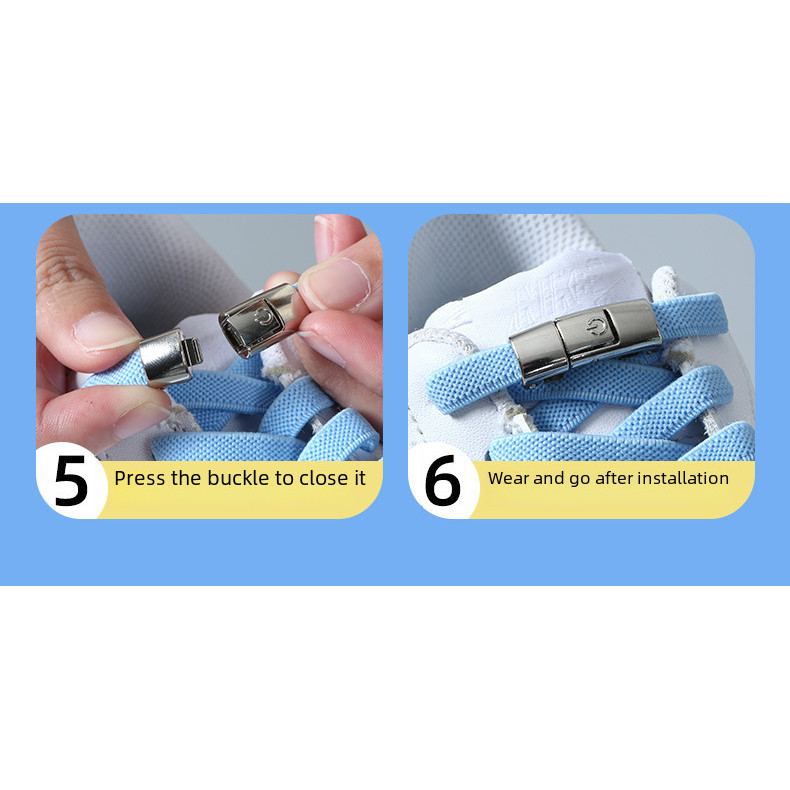 5 Press the buckle to close it

6 Wear and go after installation