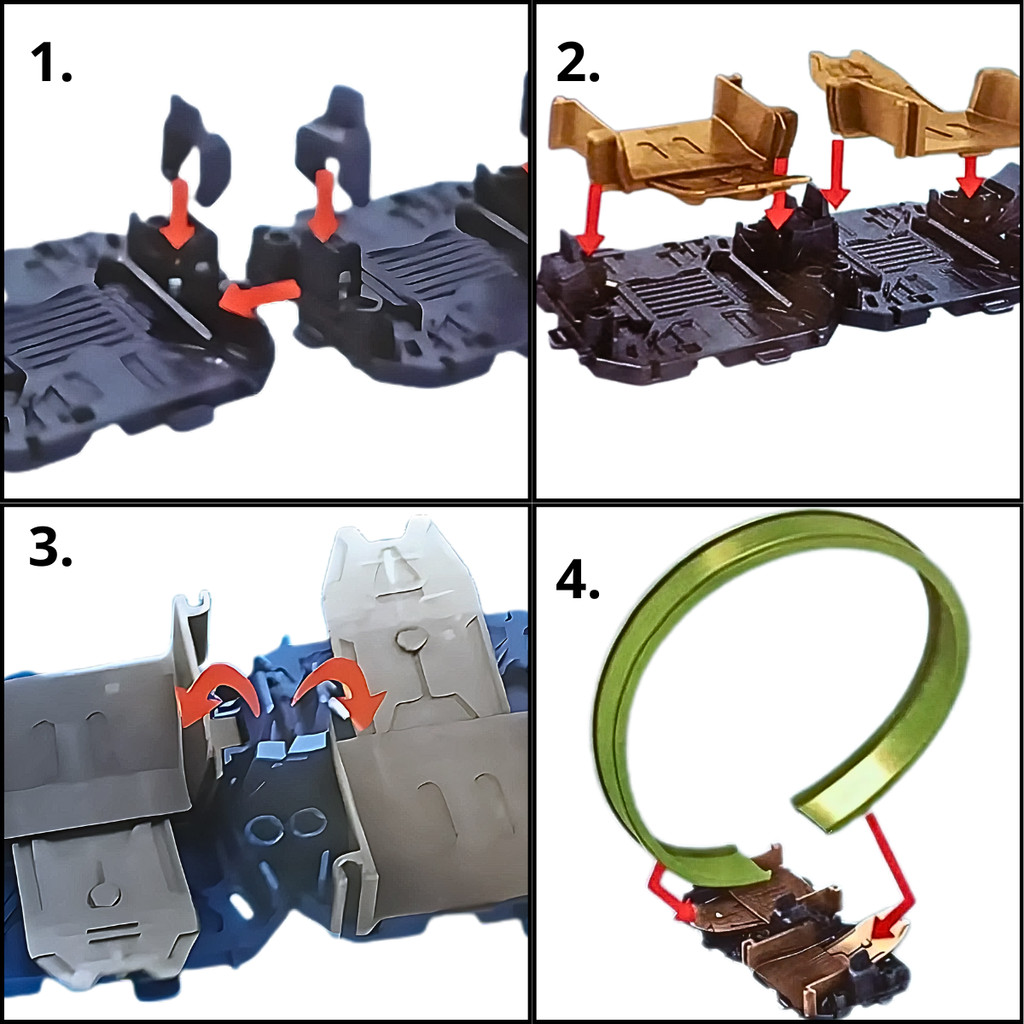 1.

2.

3.

4.