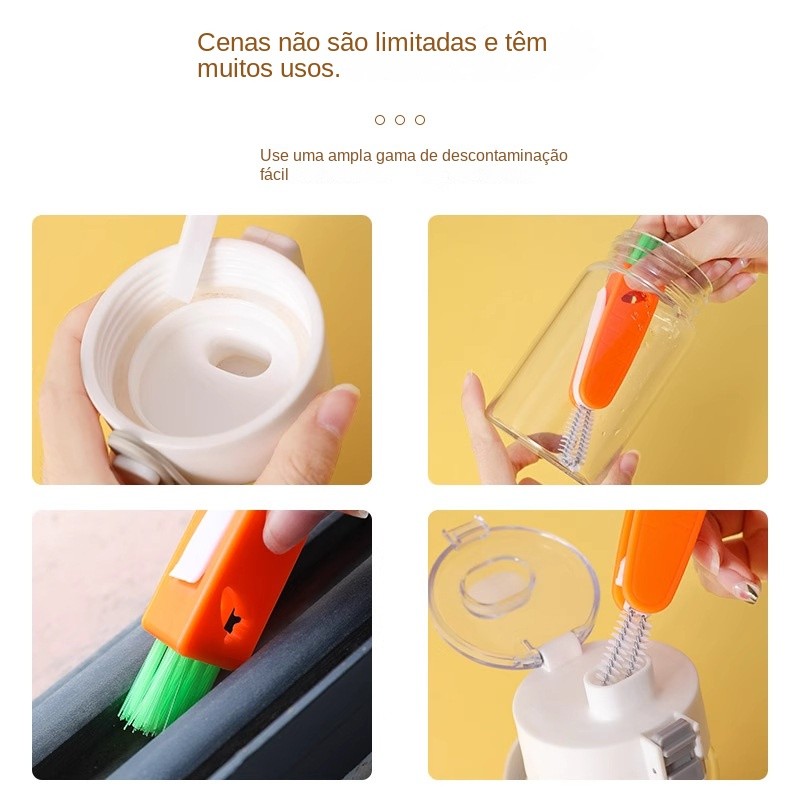 Cenas não são limitadas e têm muitos usos.

Use uma ampla gama de descontaminação fácil