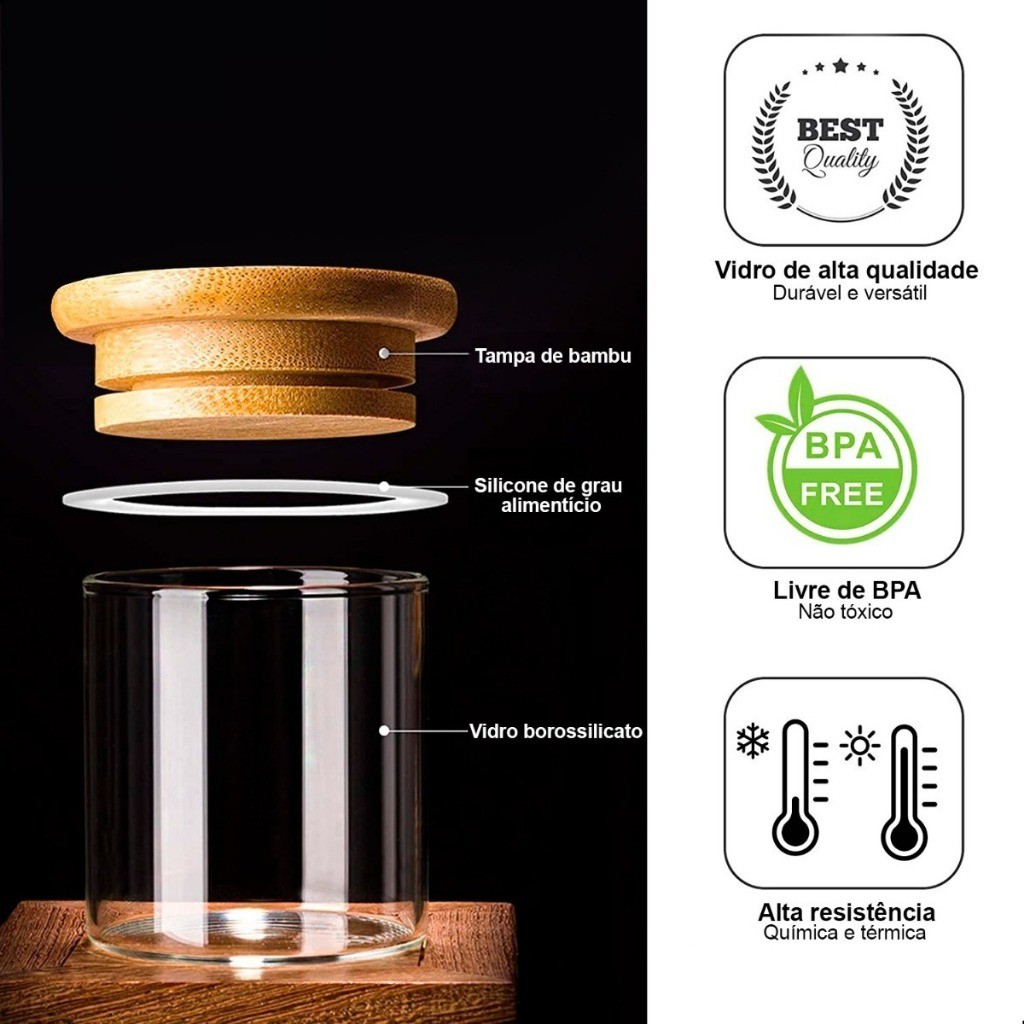 Tampa de bambu

Silicone de grau alimentício

Vidro borossilicato

BEST
Quality

Vidro de alta qualidade
Durável e versátil

BPA
FREE

Livre de BPA
Não tóxico

Alta resistência
Química e térmica