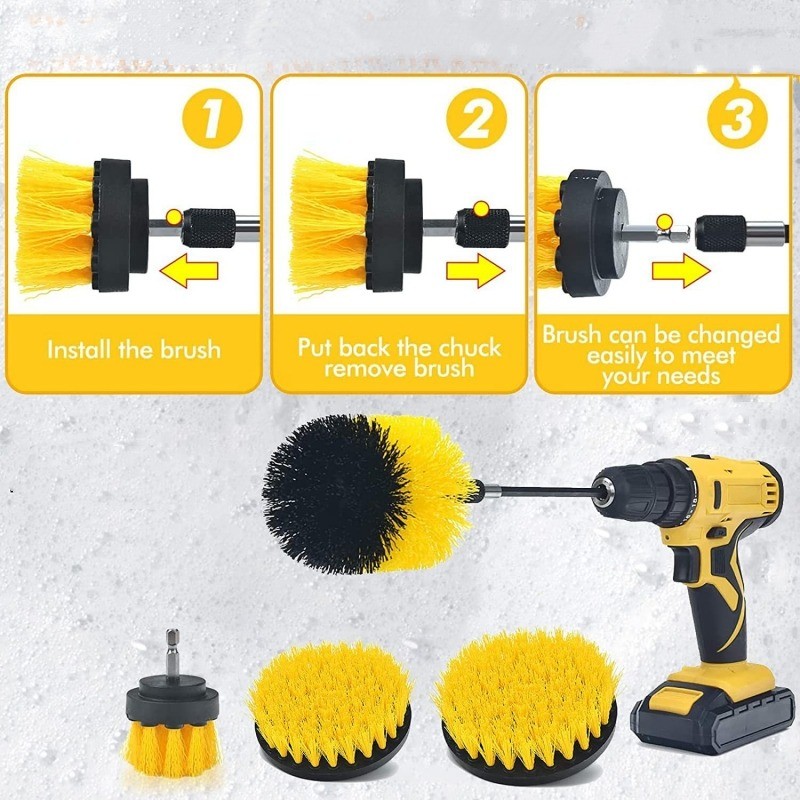 1

Install the brush

2

Put back the chuck remove brush

3

Brush can be changed easily to meet your needs